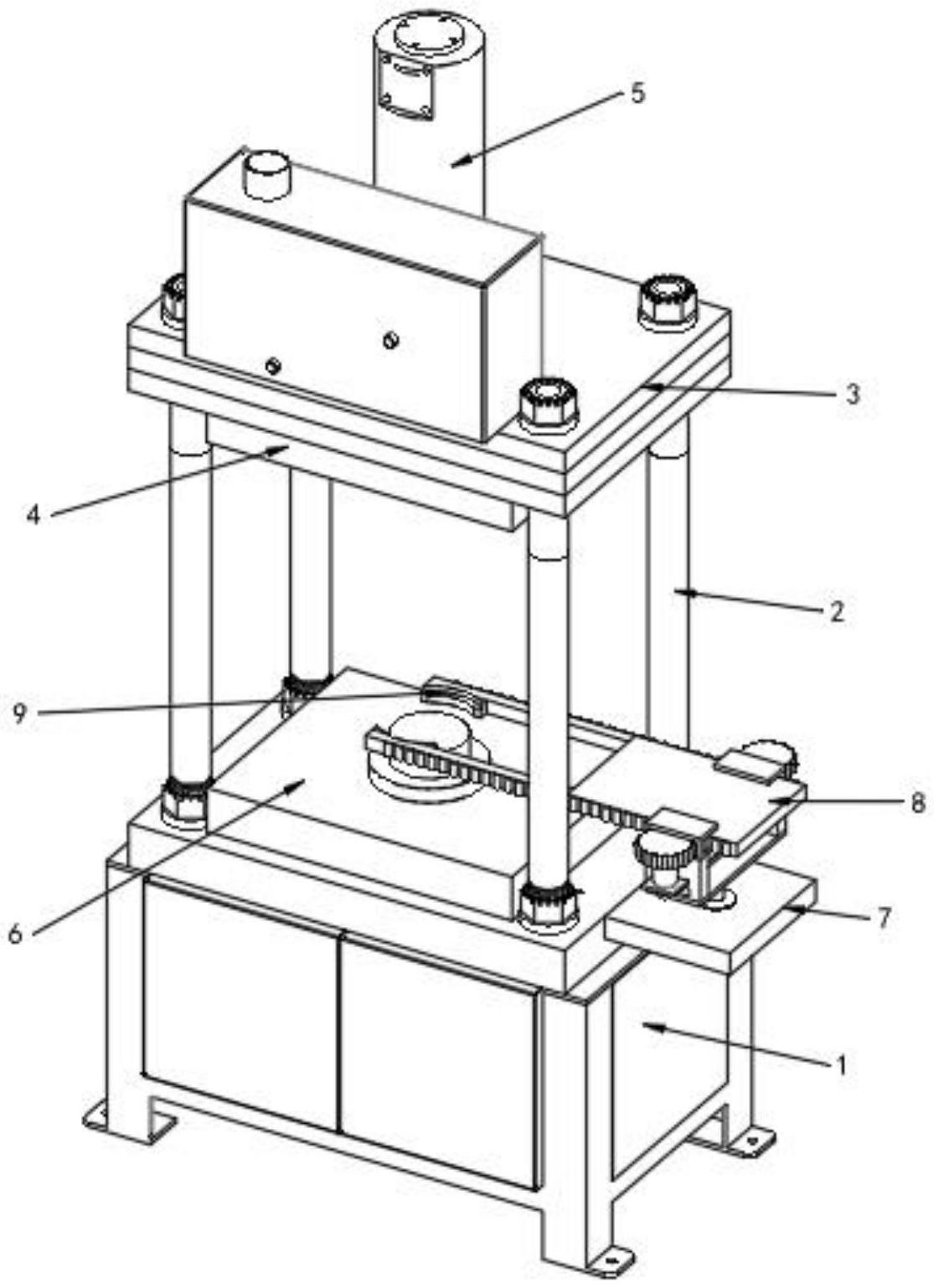 5
3
4
2
9
8
6
7
1