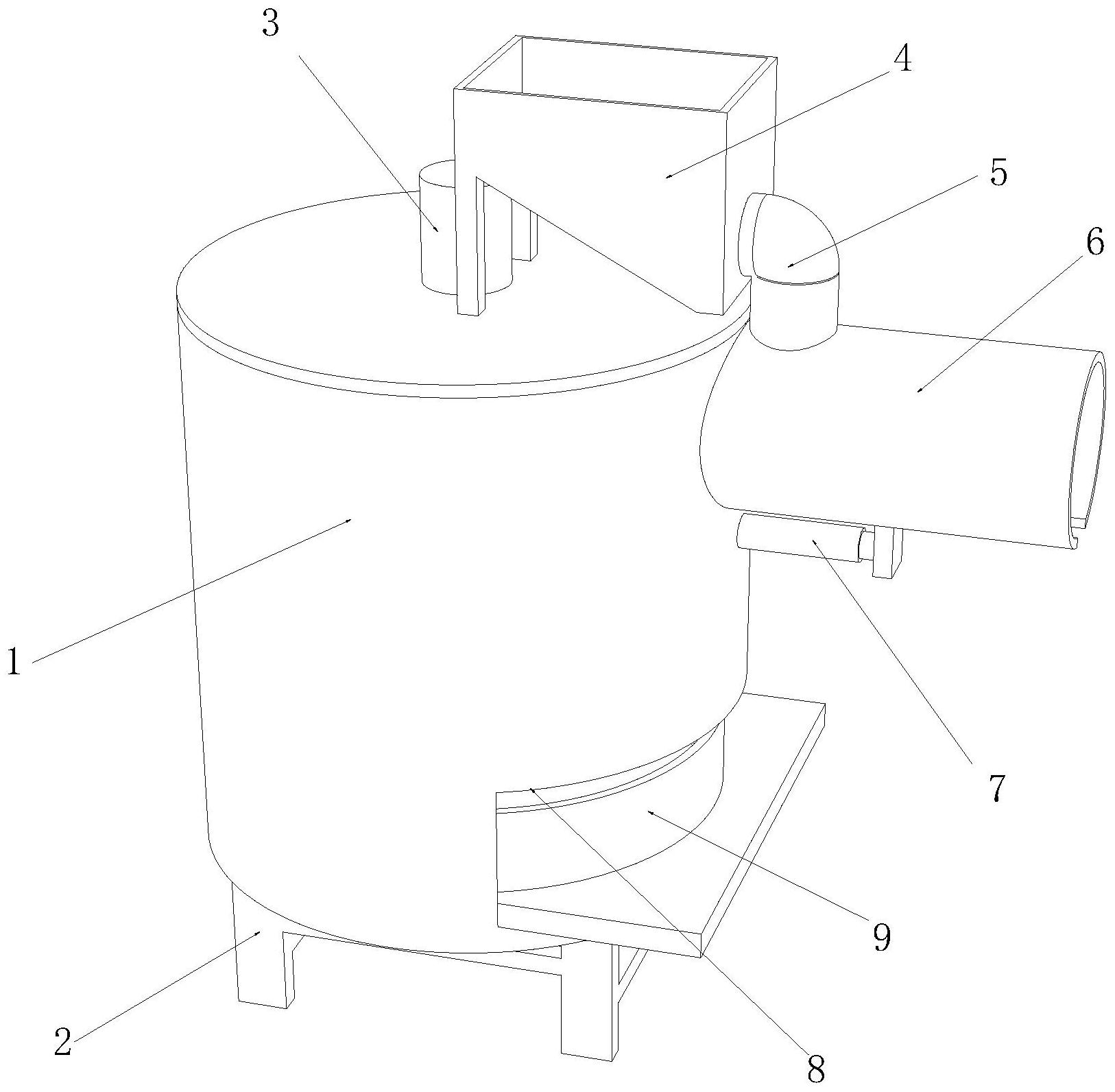 3
4
5
6
1
7
9
2
8