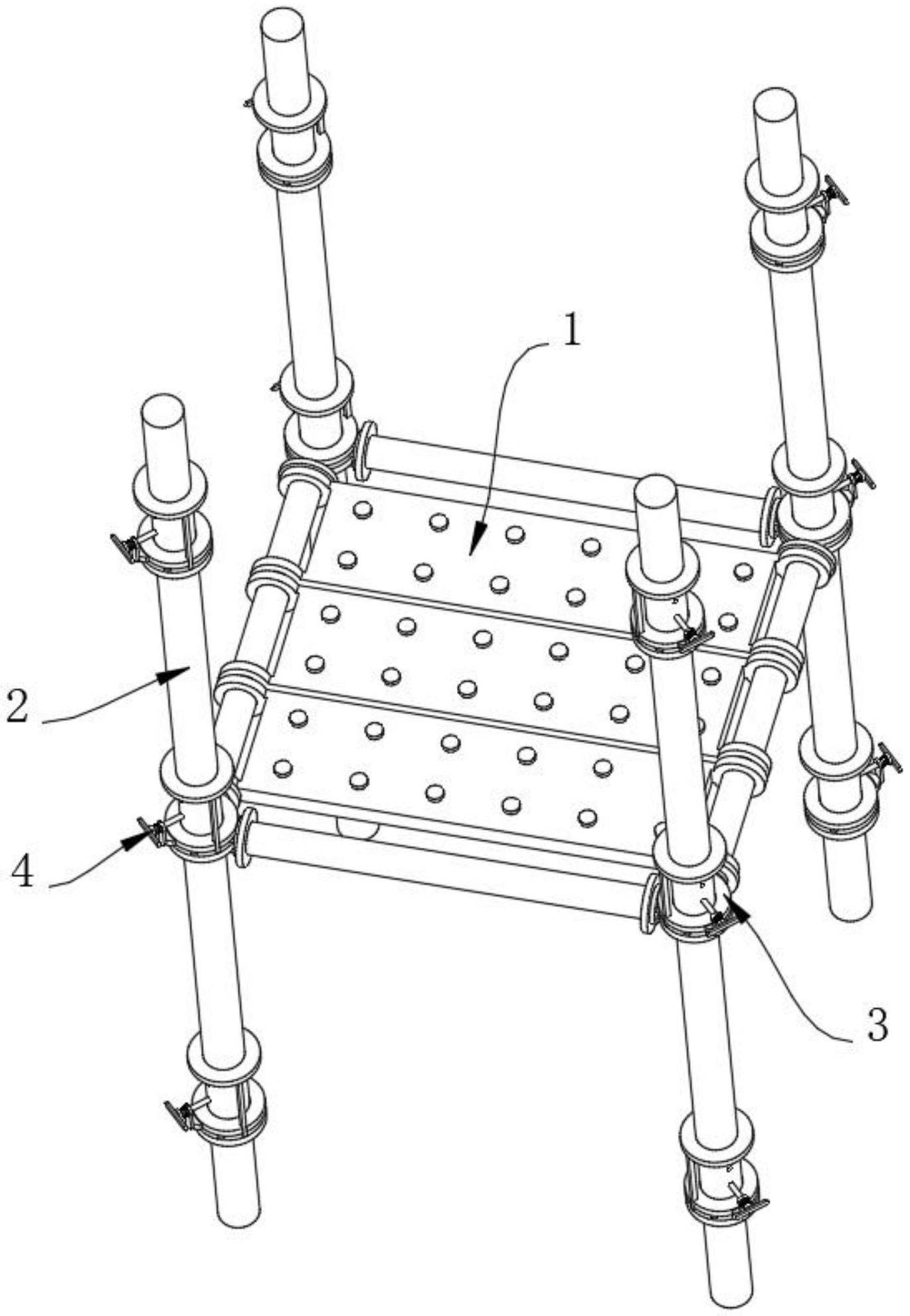 1

2

4

3