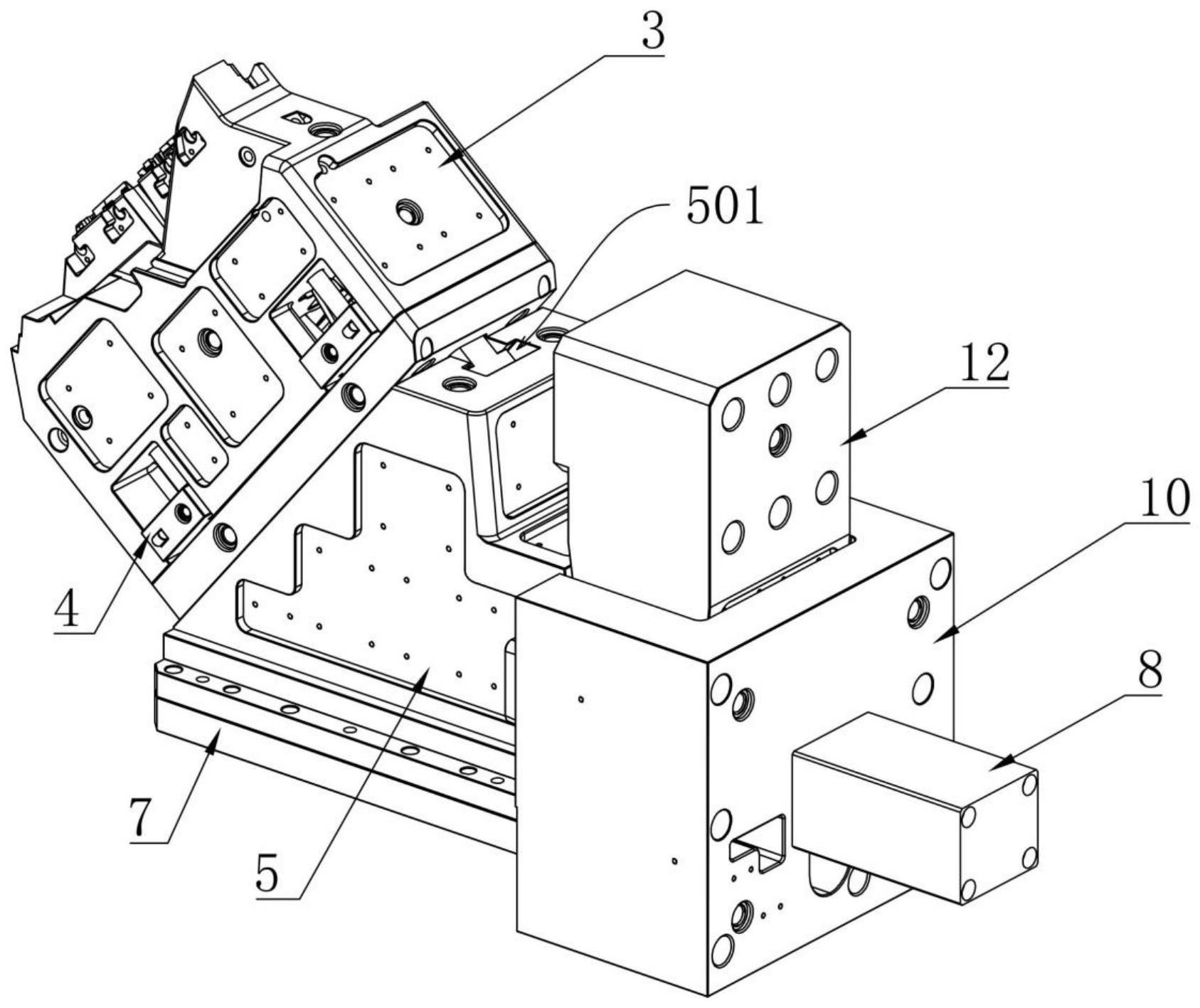 3
501
12
10
4
8
7
5