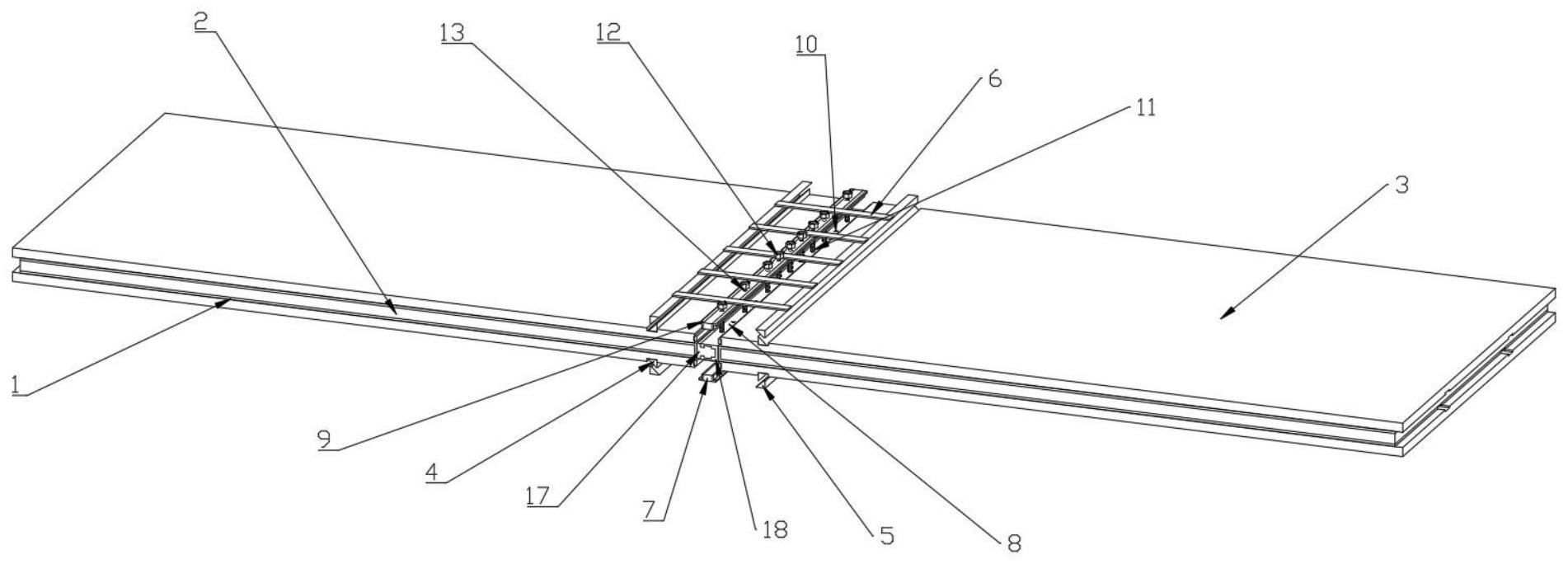 2
13
12
10
6
11
3
1
9
4
17
7
18
5
8