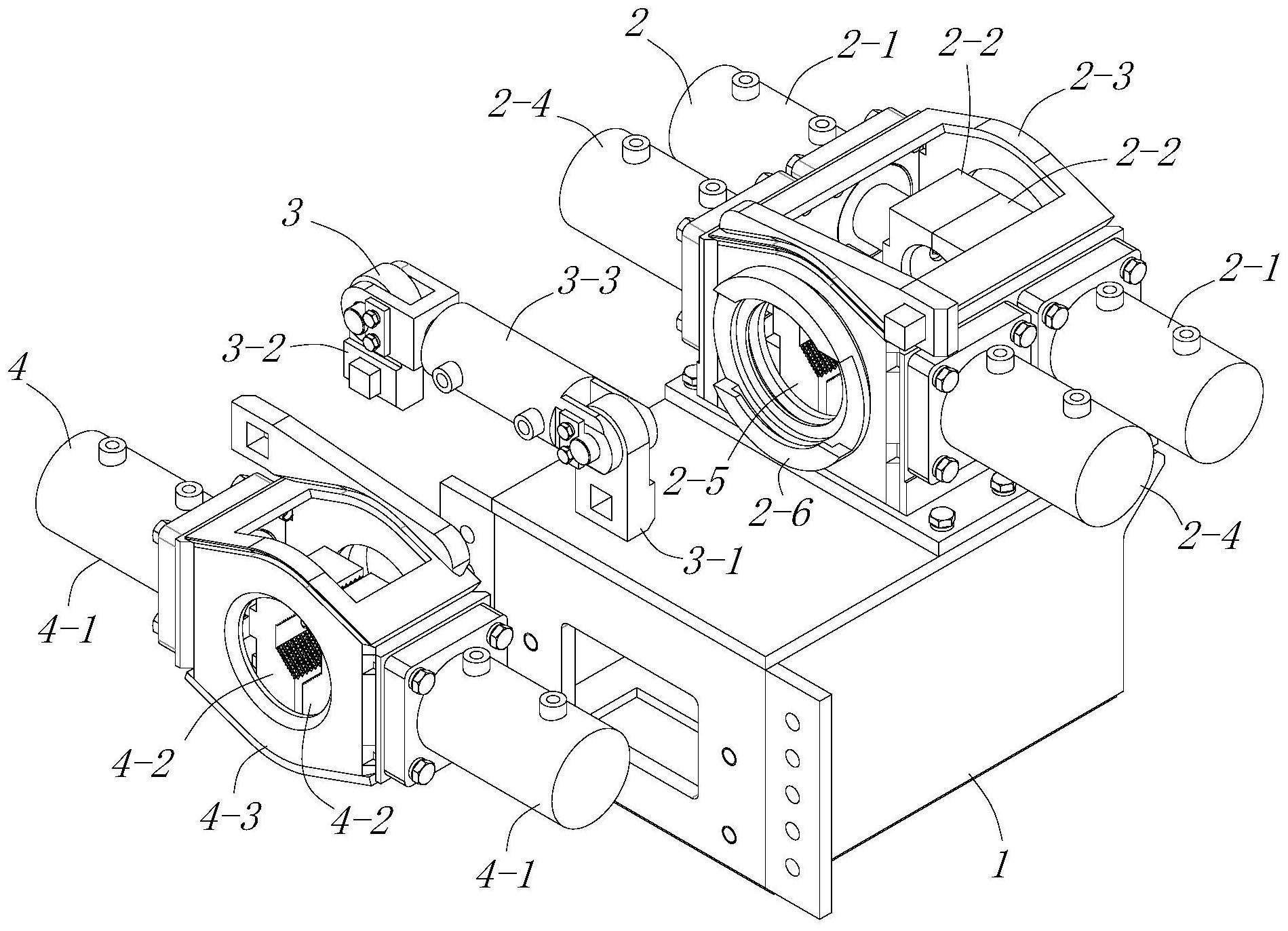 2
2-1
2-2
2-3
2-4
2-2
3
3-3
2-1
3-2
4
2-5
2-6
2-4
3-1
4-1
4-2
4-3
4-2
4-1
1