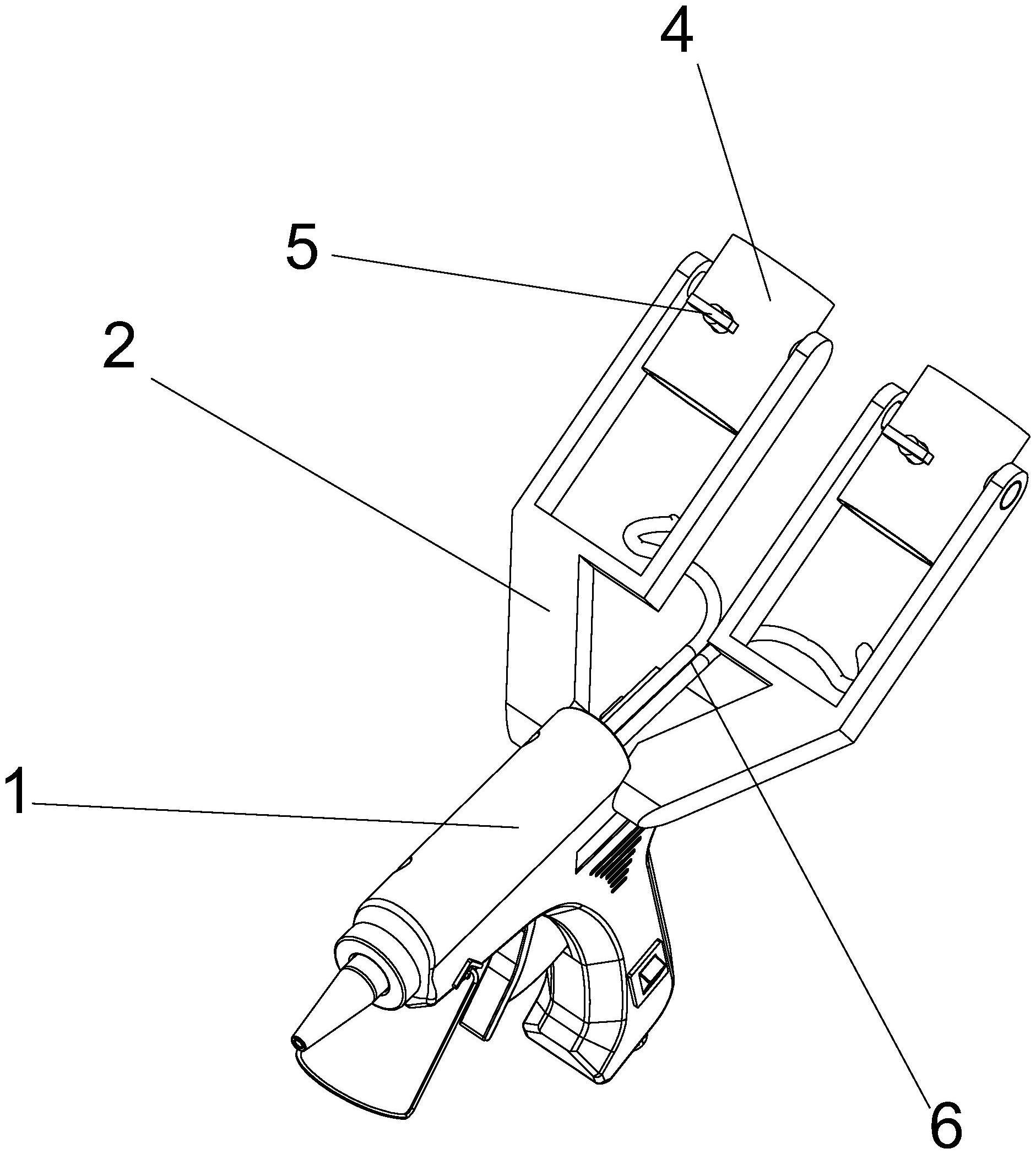 4
5
2
1
6