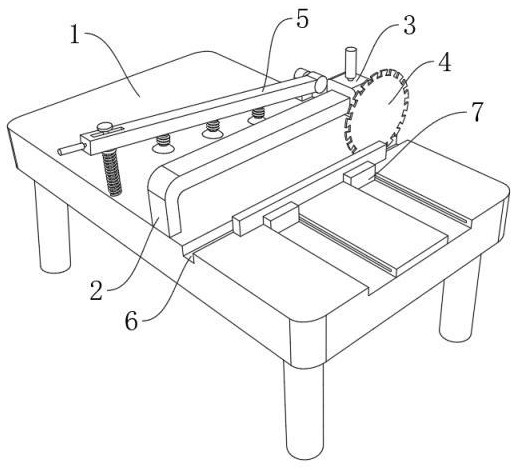 1
5
3
4
7
2
6