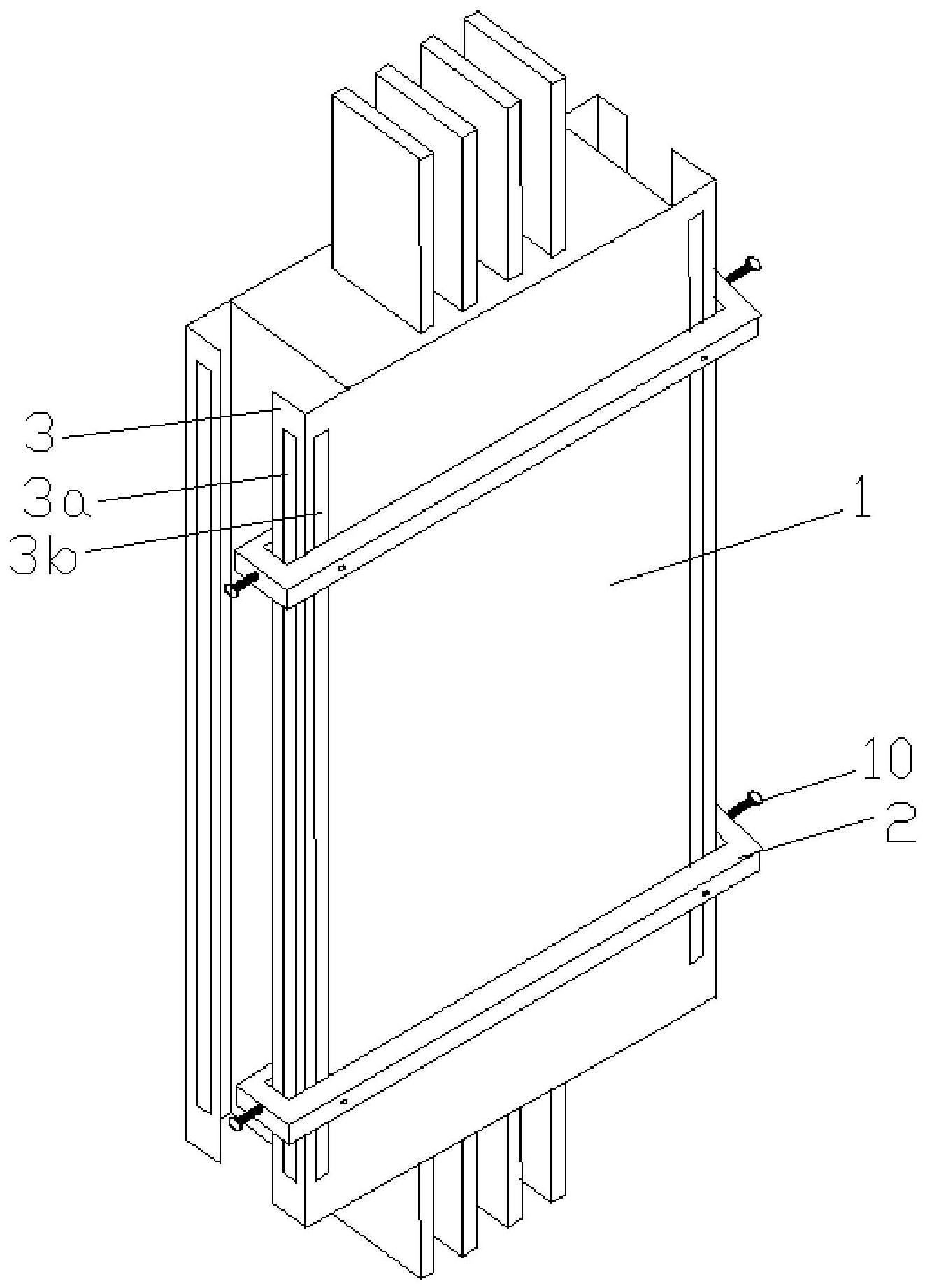 3
3a
3b
1
10
2