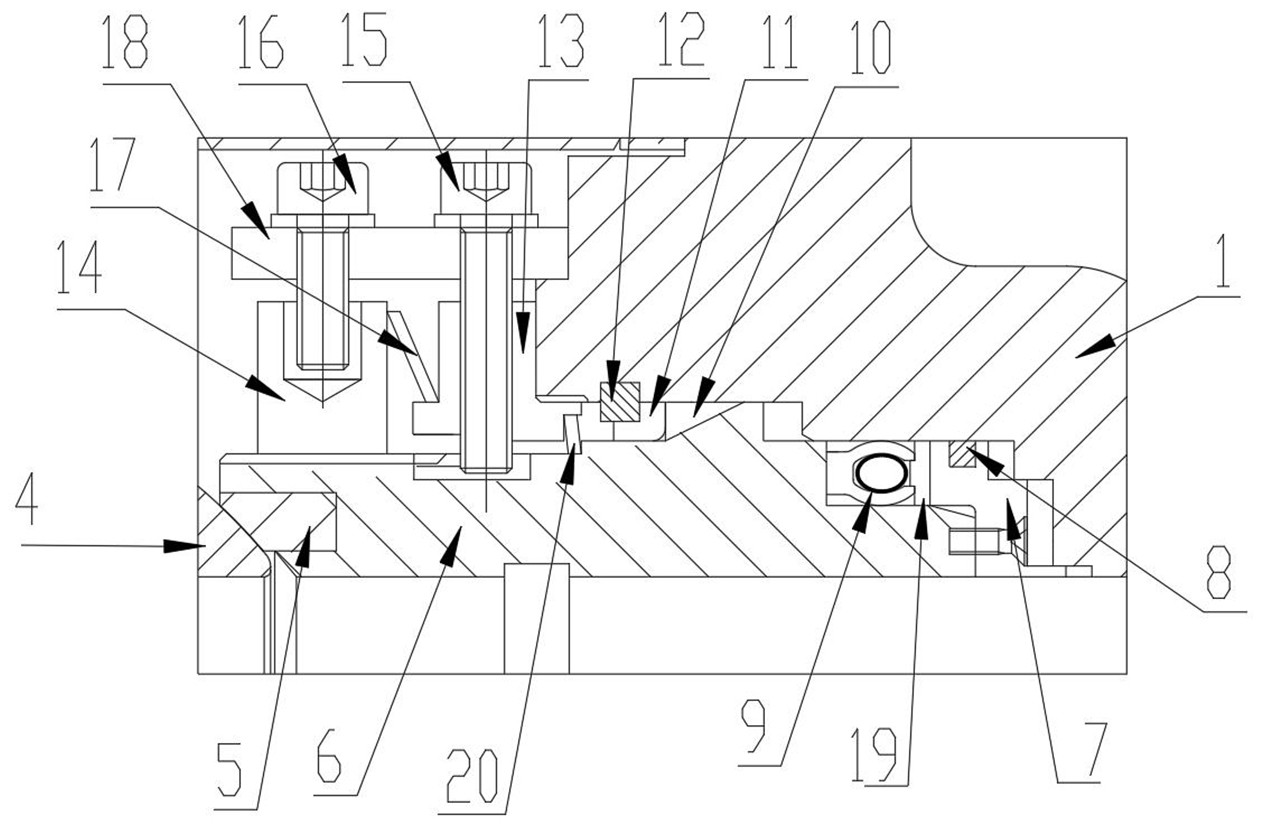 18
16
15
13
12
11
10
17
14
1
4
8
5
6
20
9
19
7