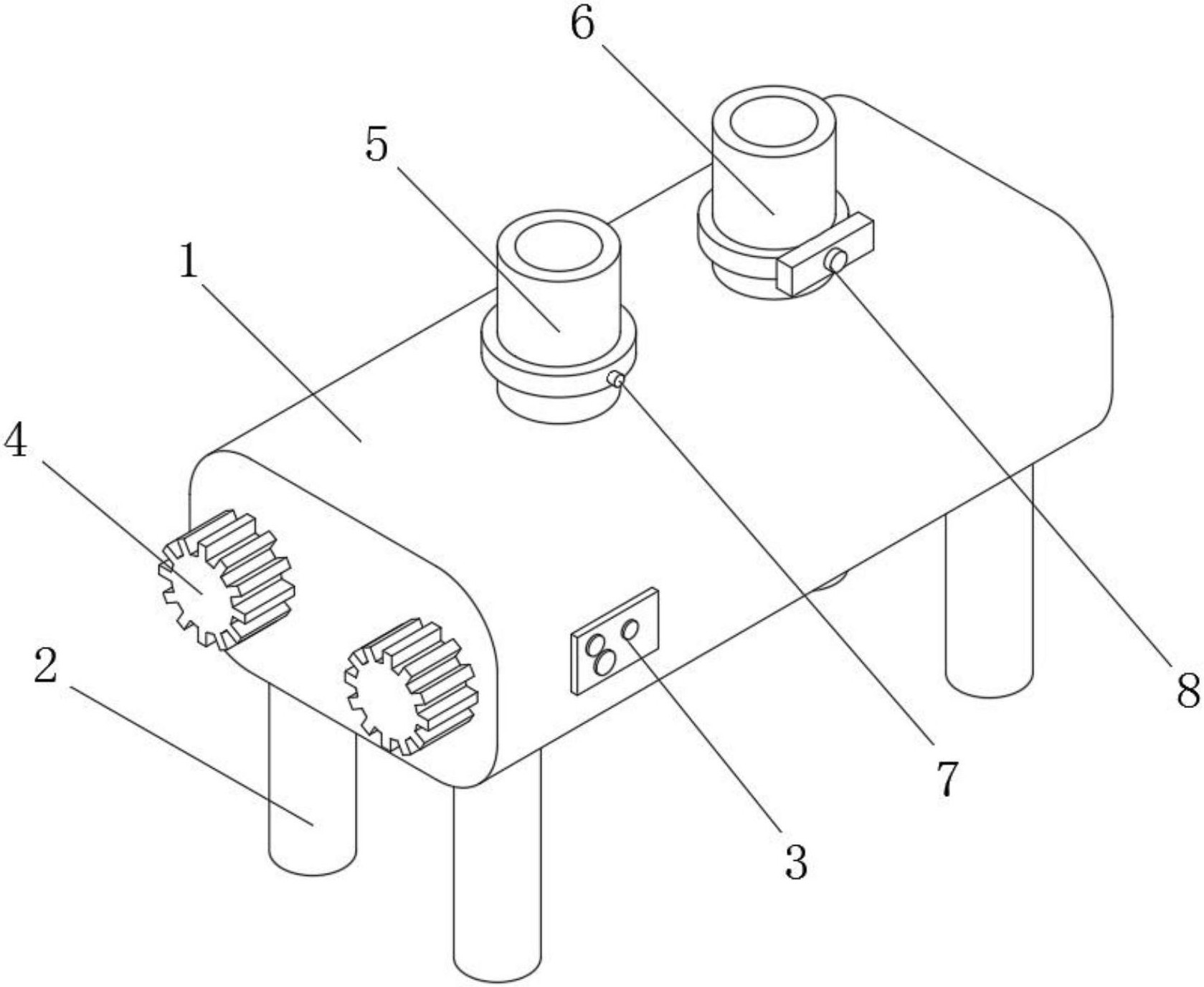 6
5
1
4
2
8
7
3