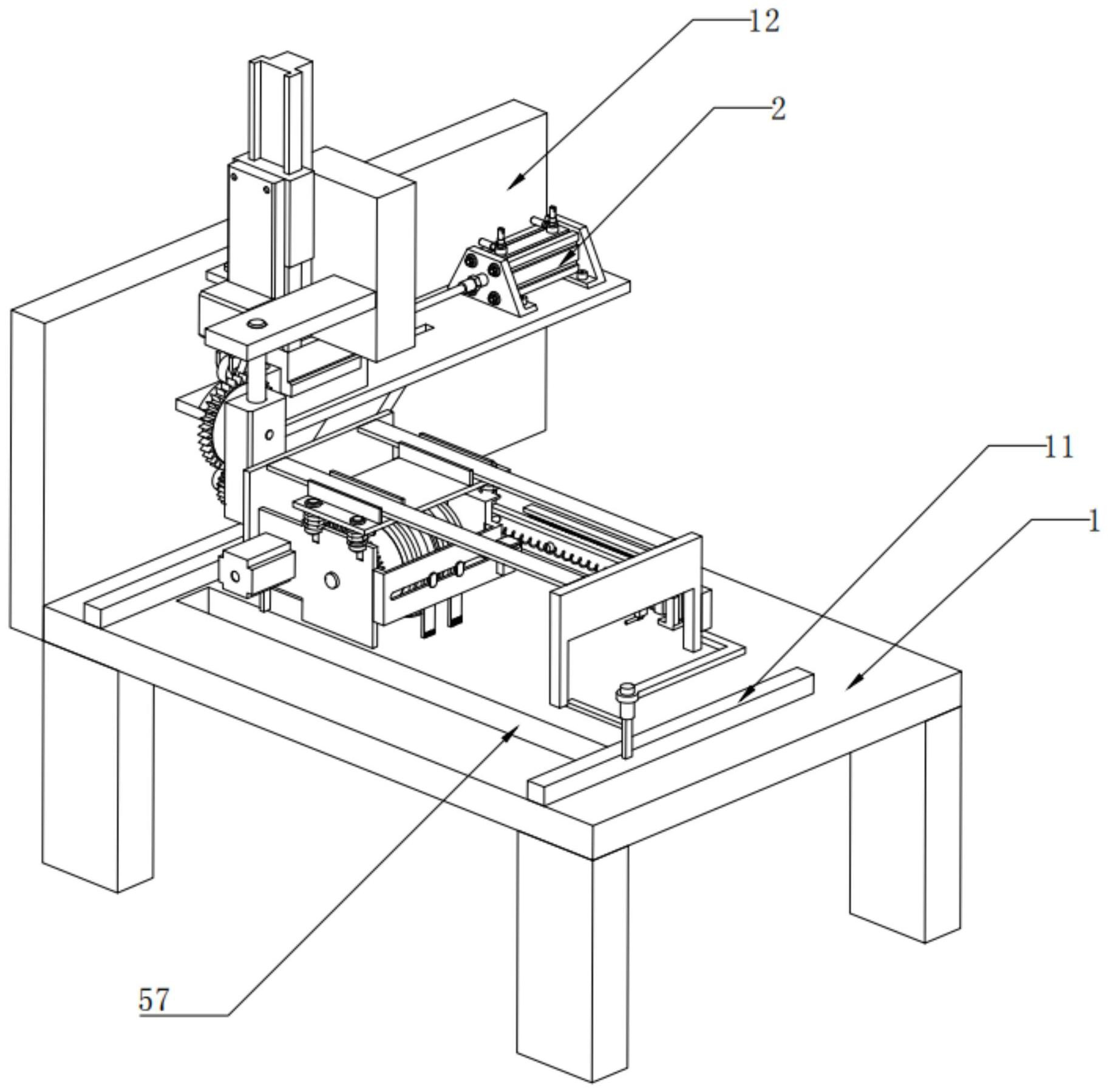 12
2
11
1
57