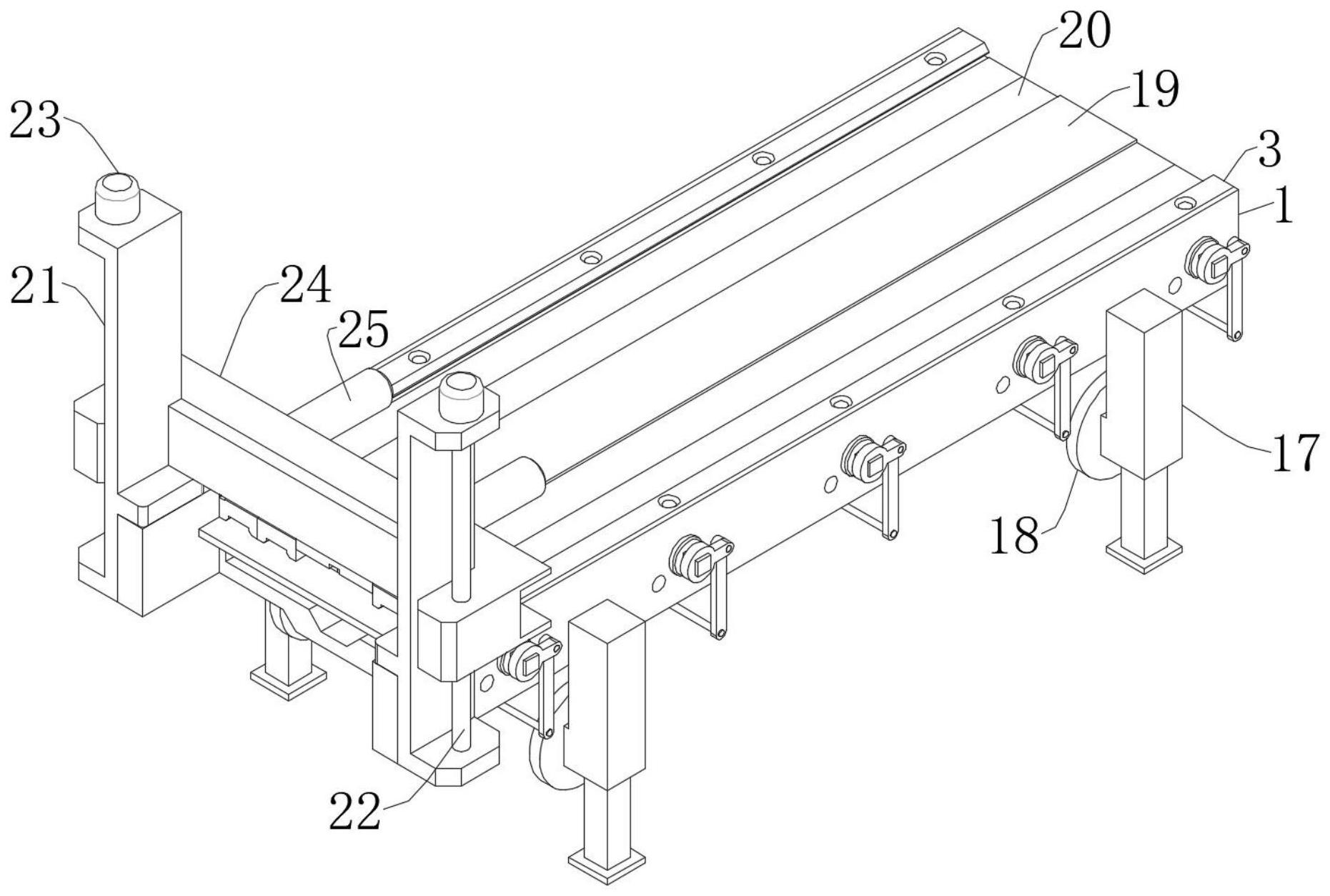 20
19
23
3
1
21
24
25
17
18
22