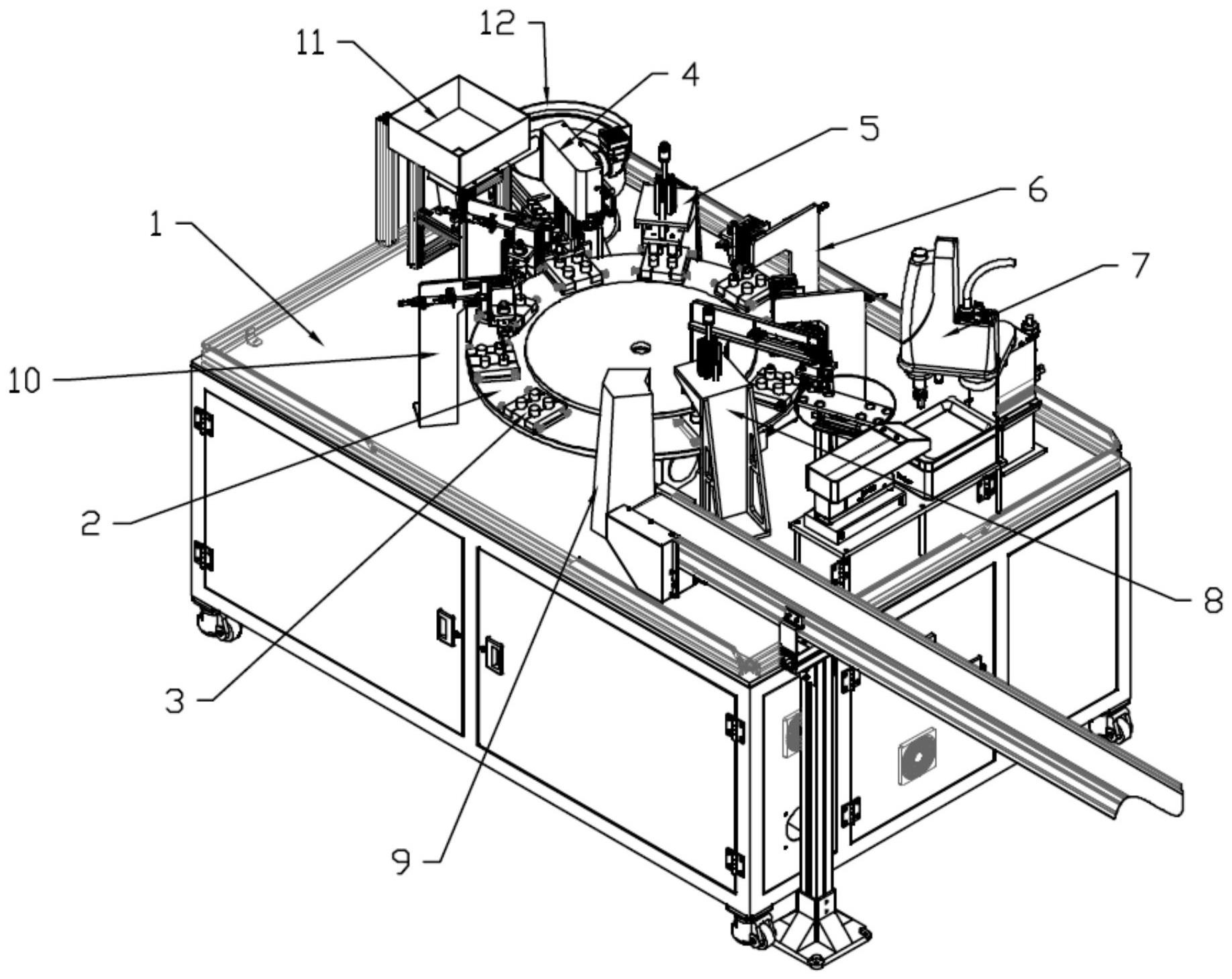 12
11
4
5
6
1
7
10
2
8
3
9