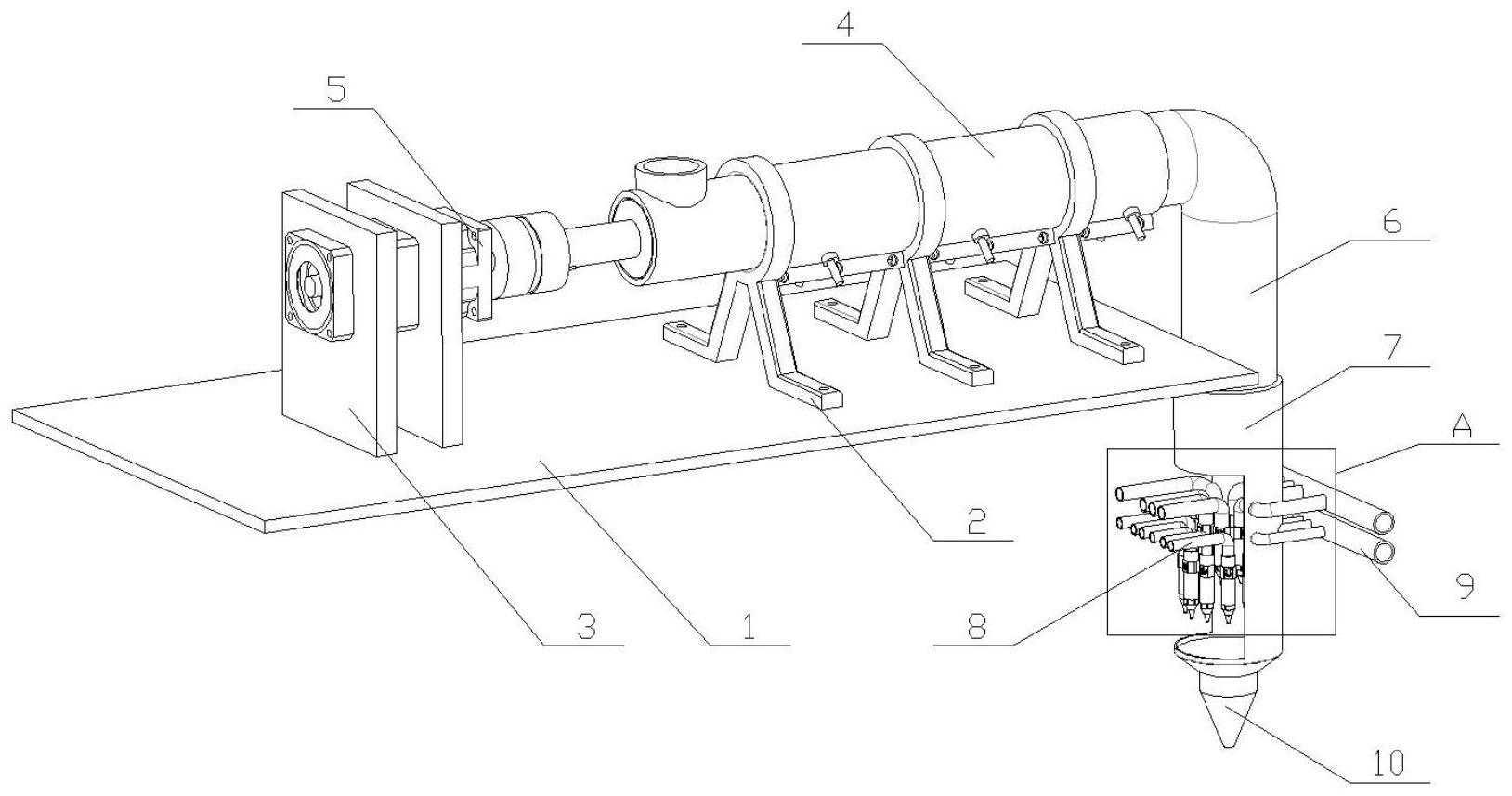 4
5
6
7
A
2
9
3
1
8
10