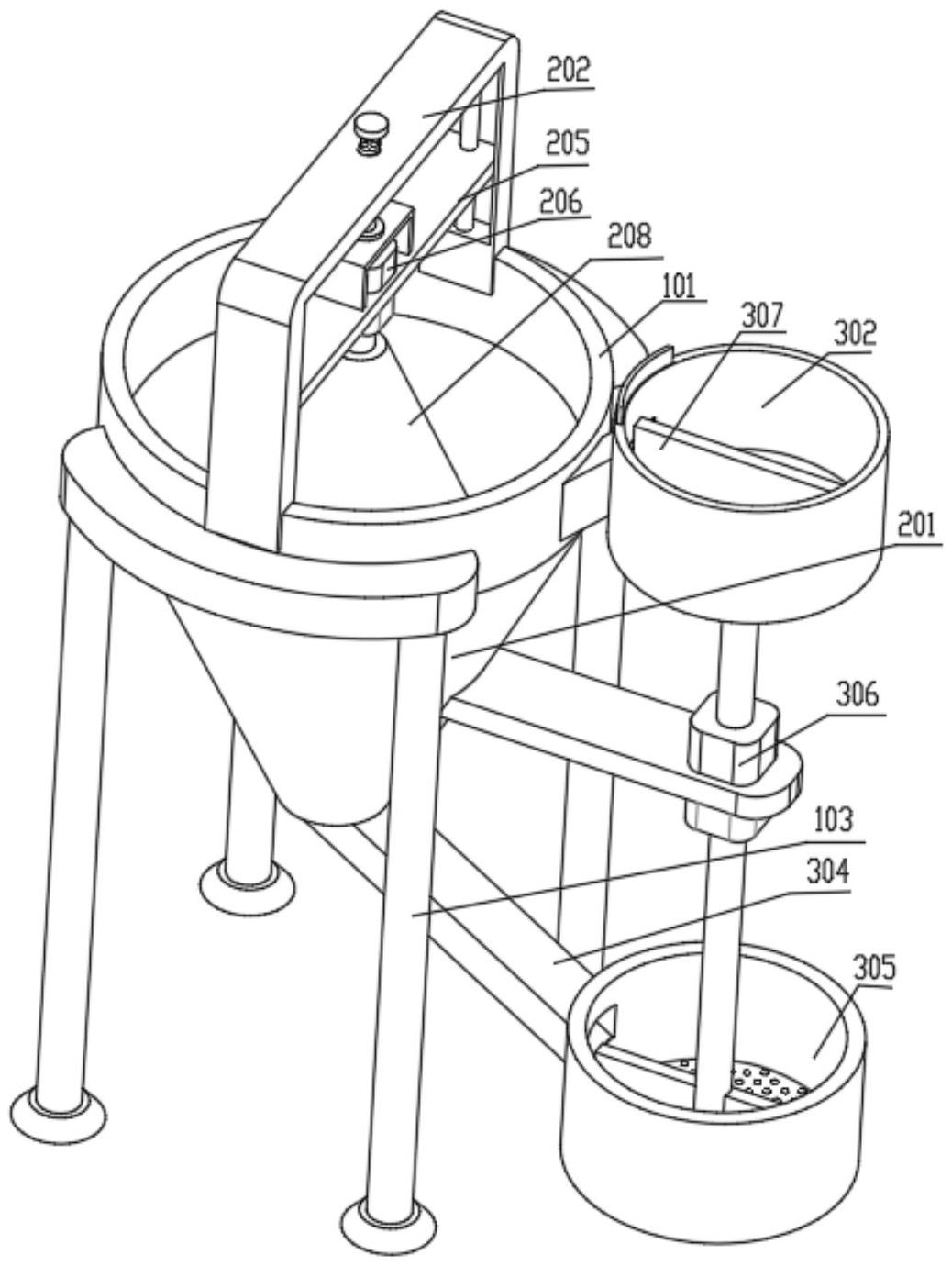 202
205
206
208
101
307
302
201
306
103
304
305