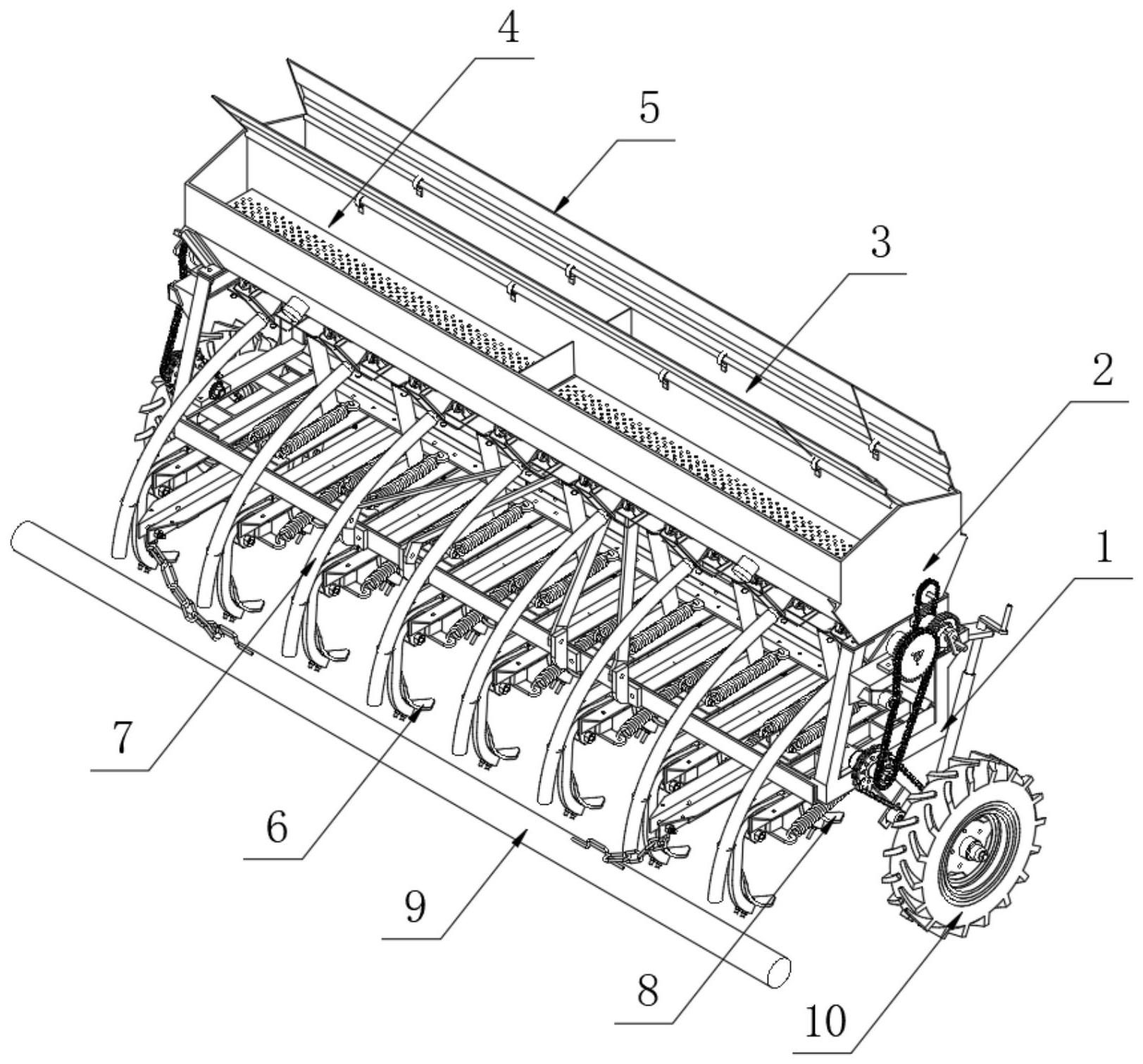 4
5
3
2
1
7
6
9
8
10