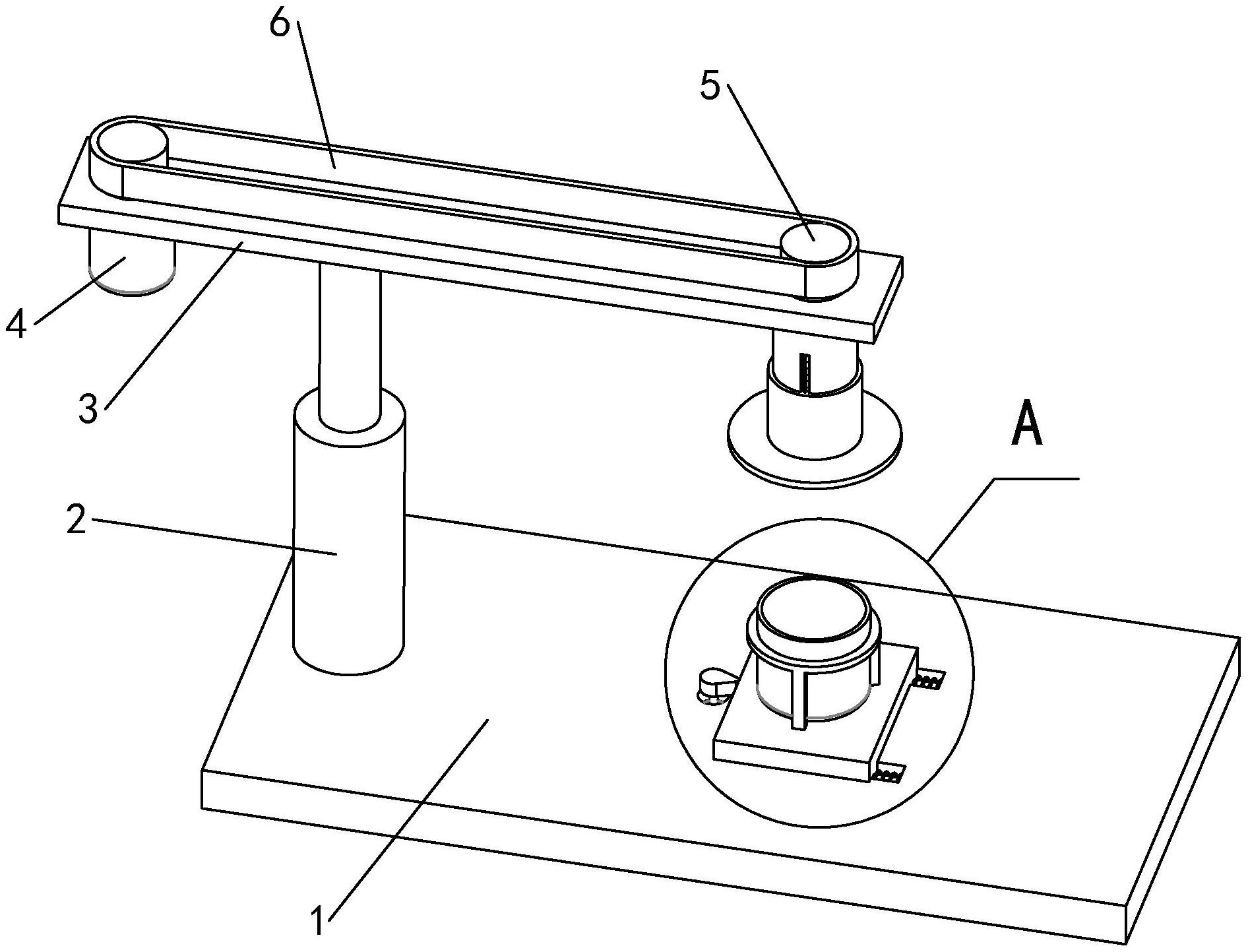 6
5
4
3
A
2
1