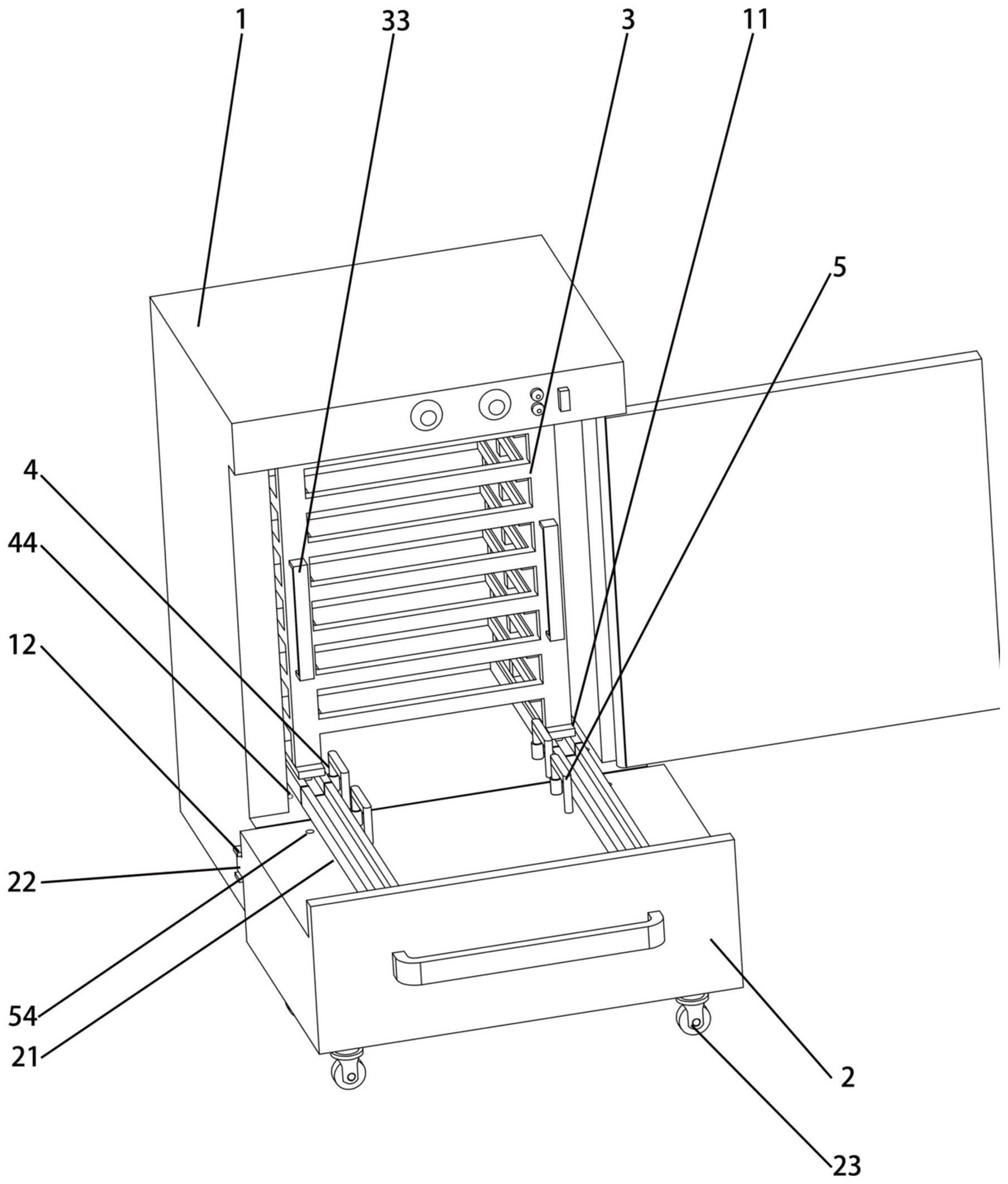 1
33
3
11
5
4
44
12
22
54
21
2
23