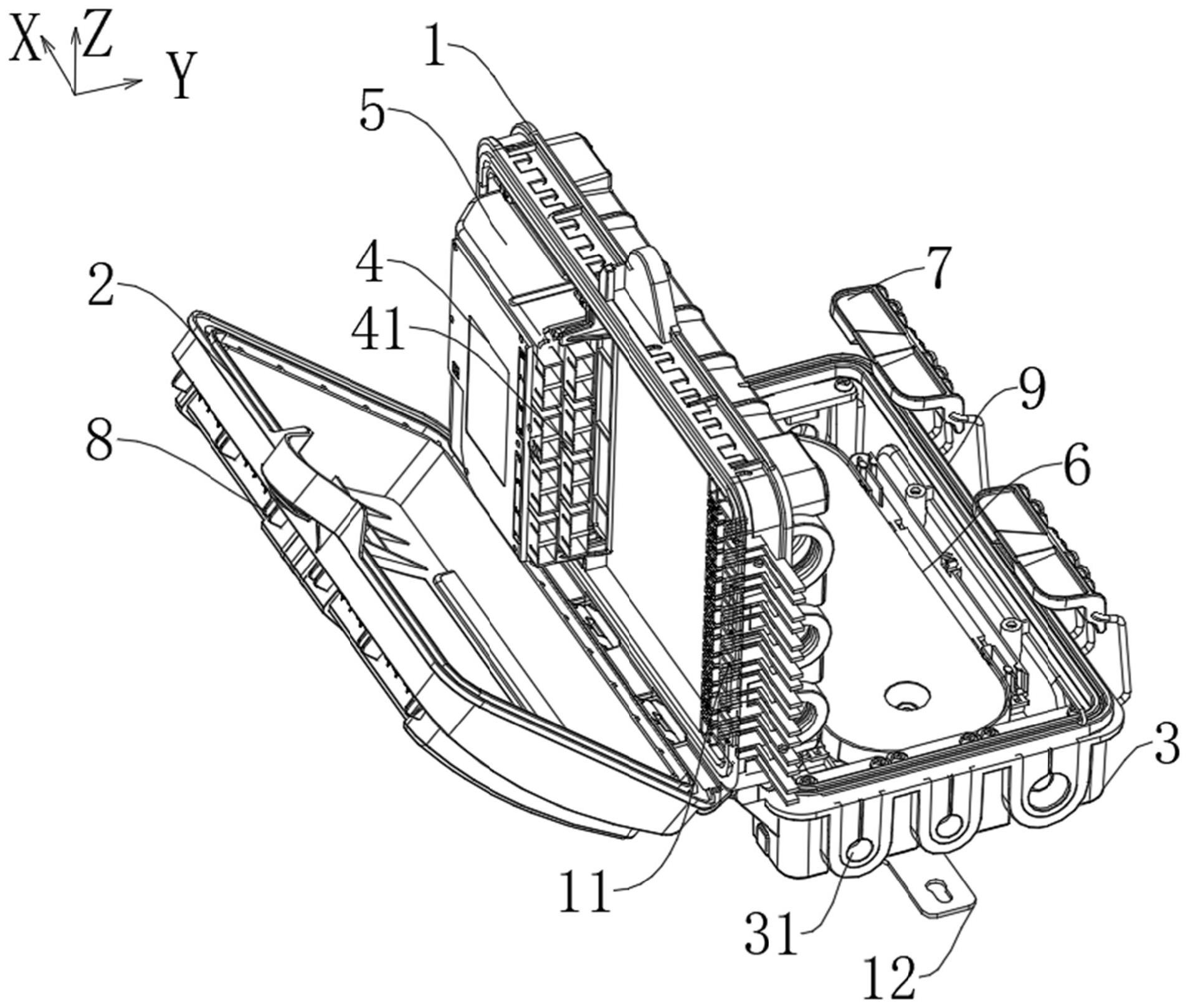 X Z Y
1
5
4
41
2
8
7
9
6
3
11
31
12