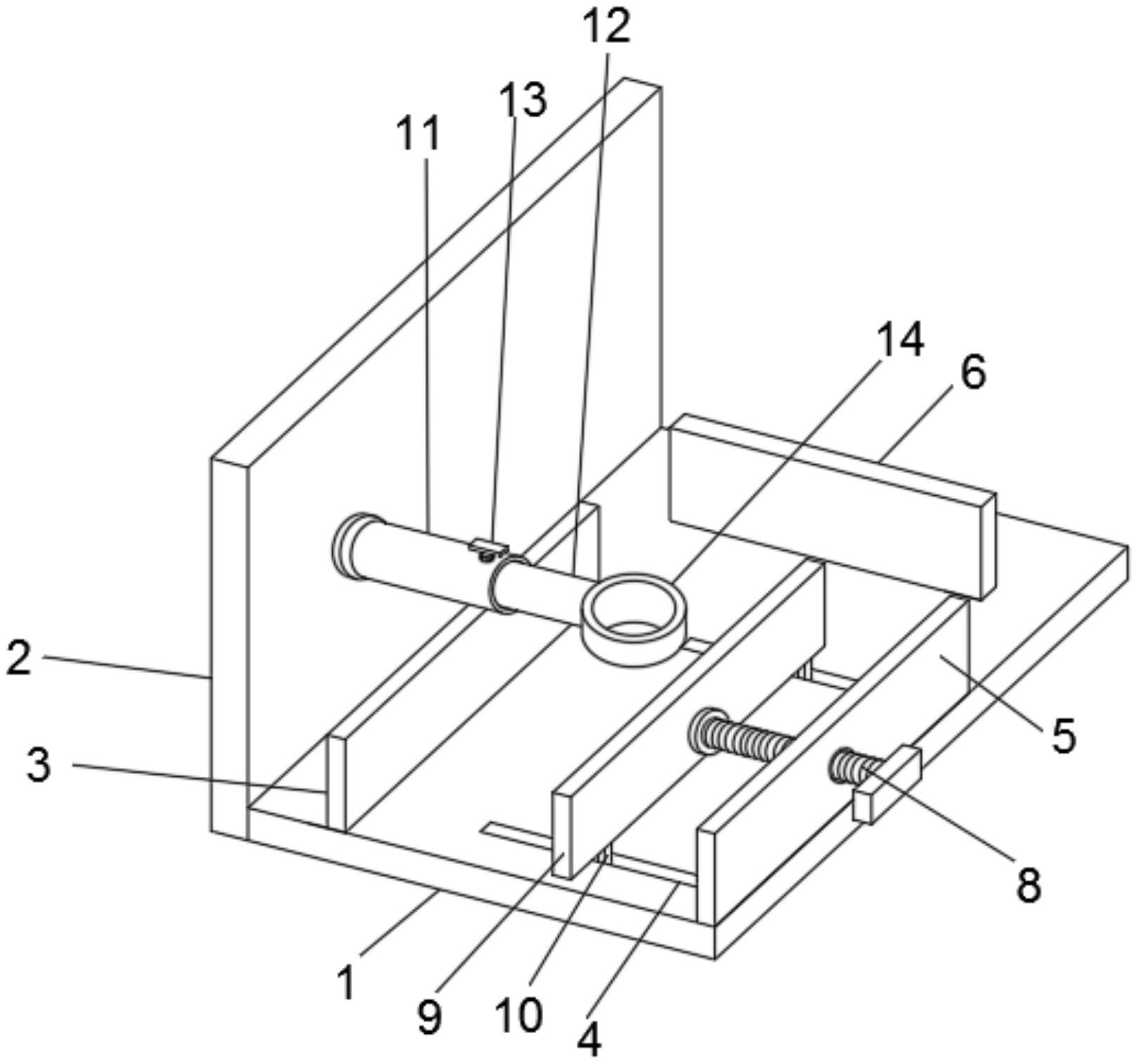 12
13
11
14
6
2
5
3
8
1
9
10
4