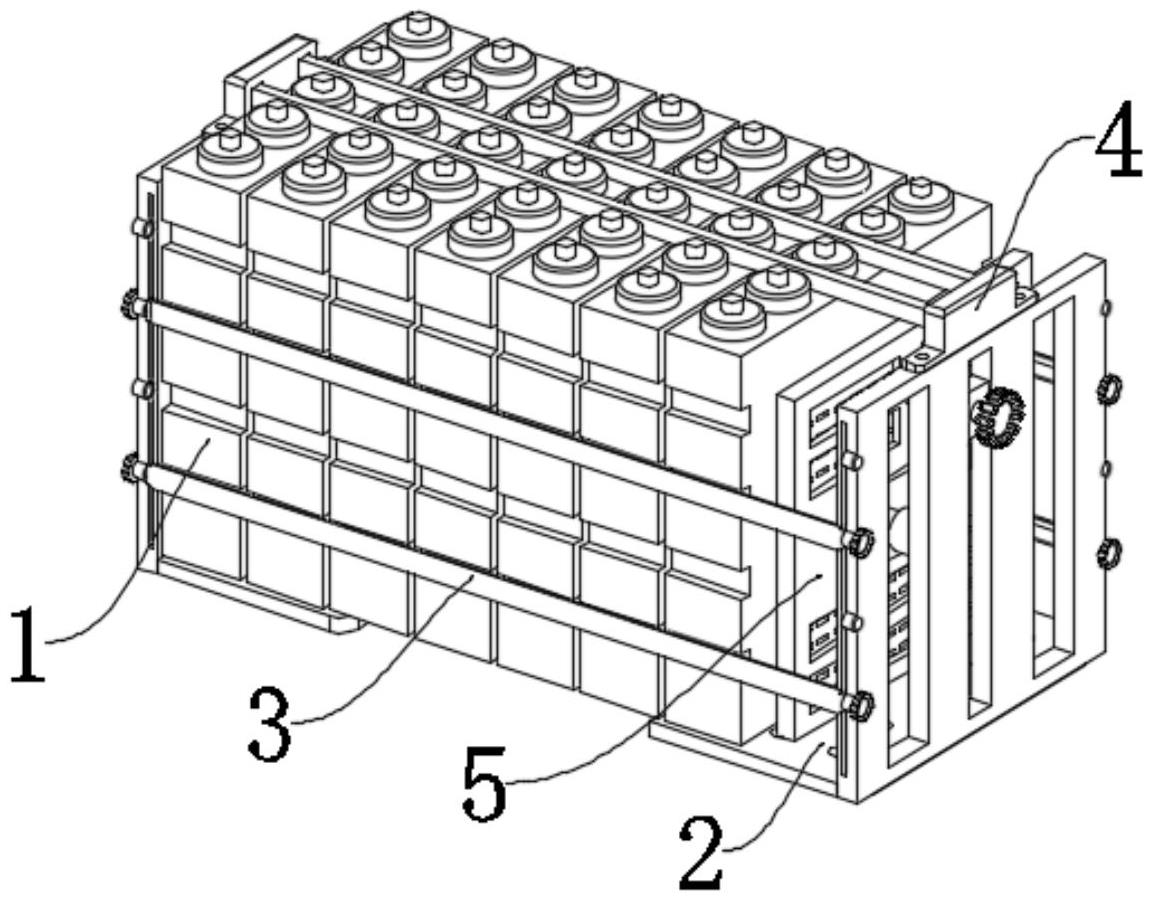 4
1
3
5
2