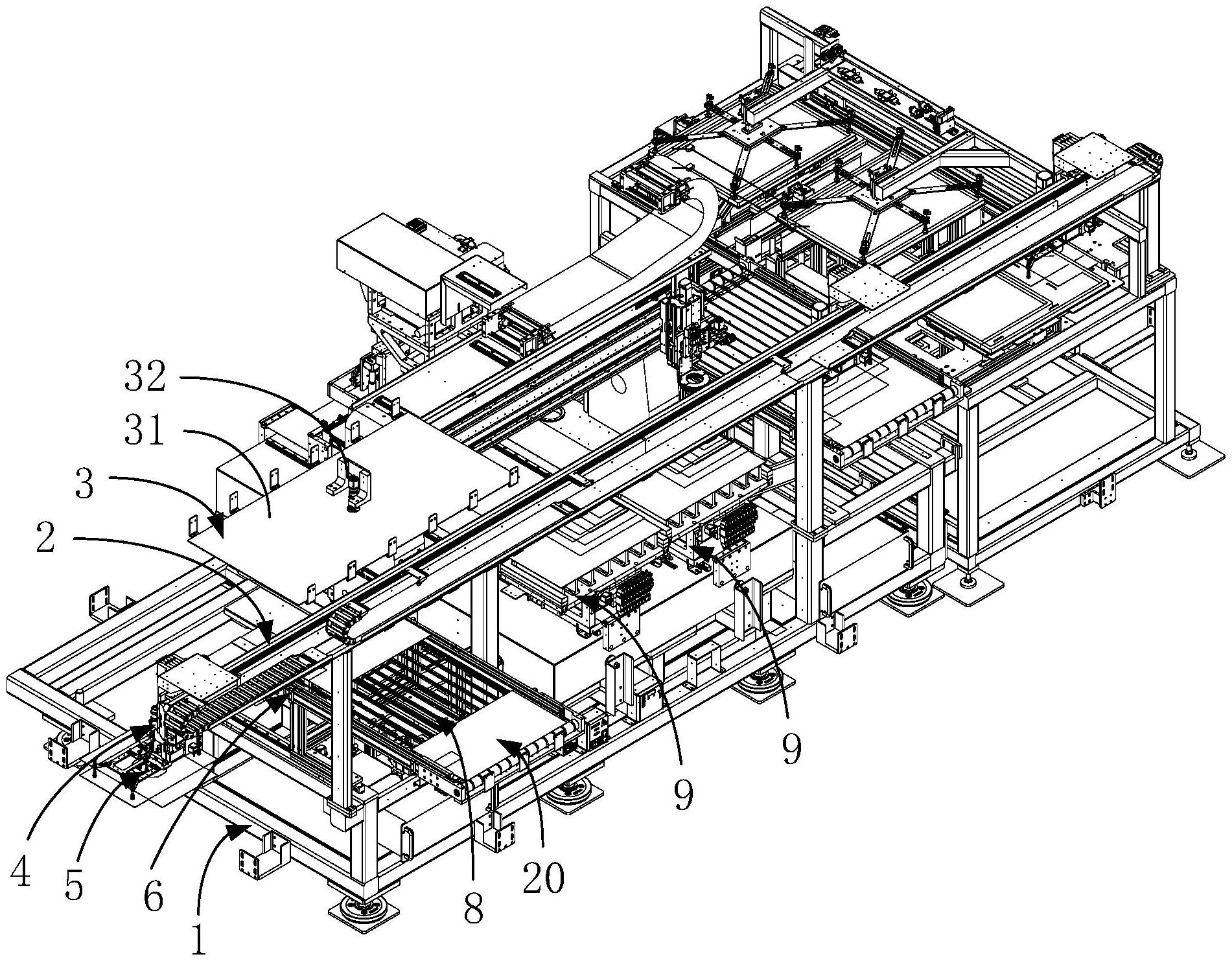 32
31
3
2
9
9
4
5
6
8
20
1