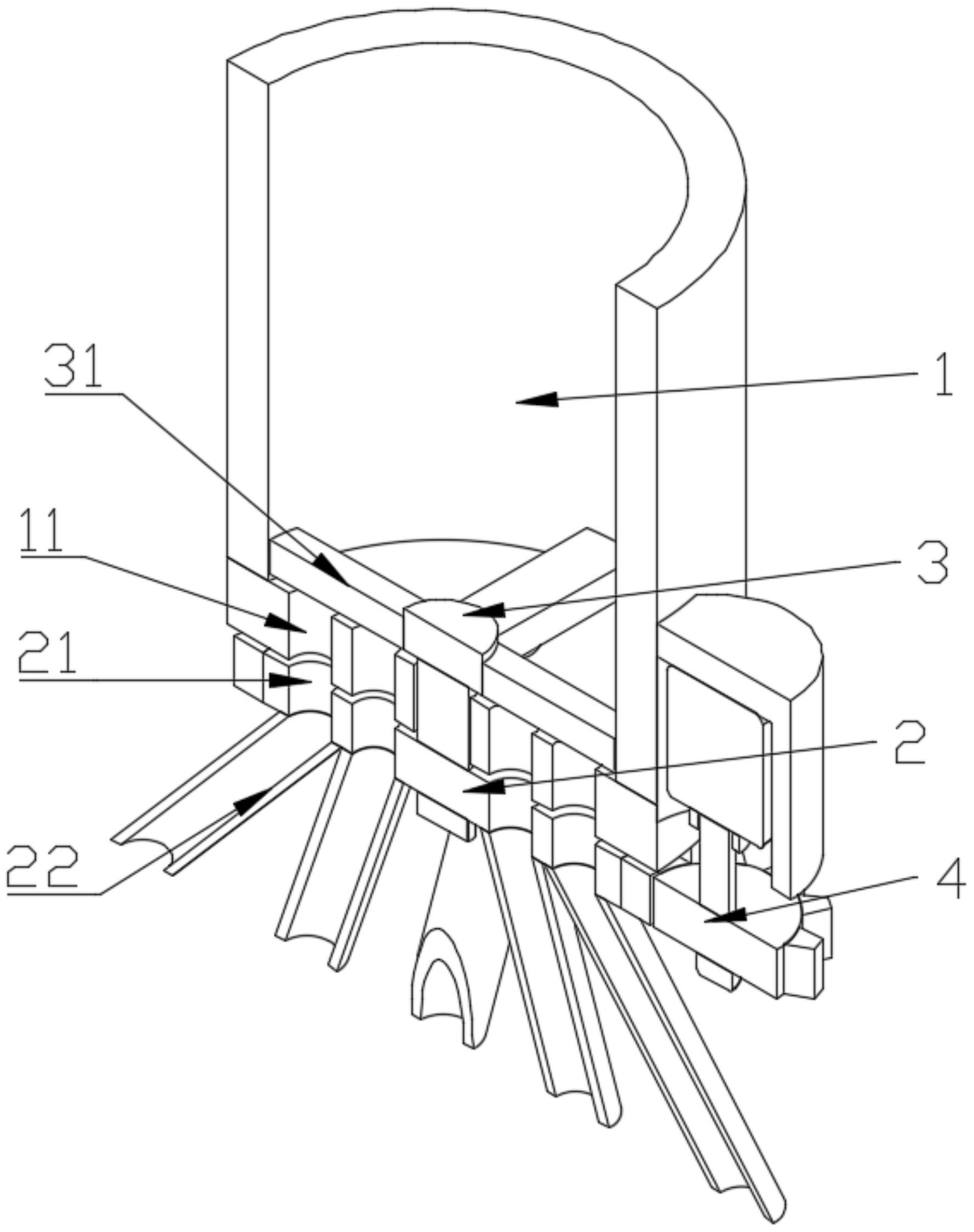 31
1
11
3
21
2
22
4