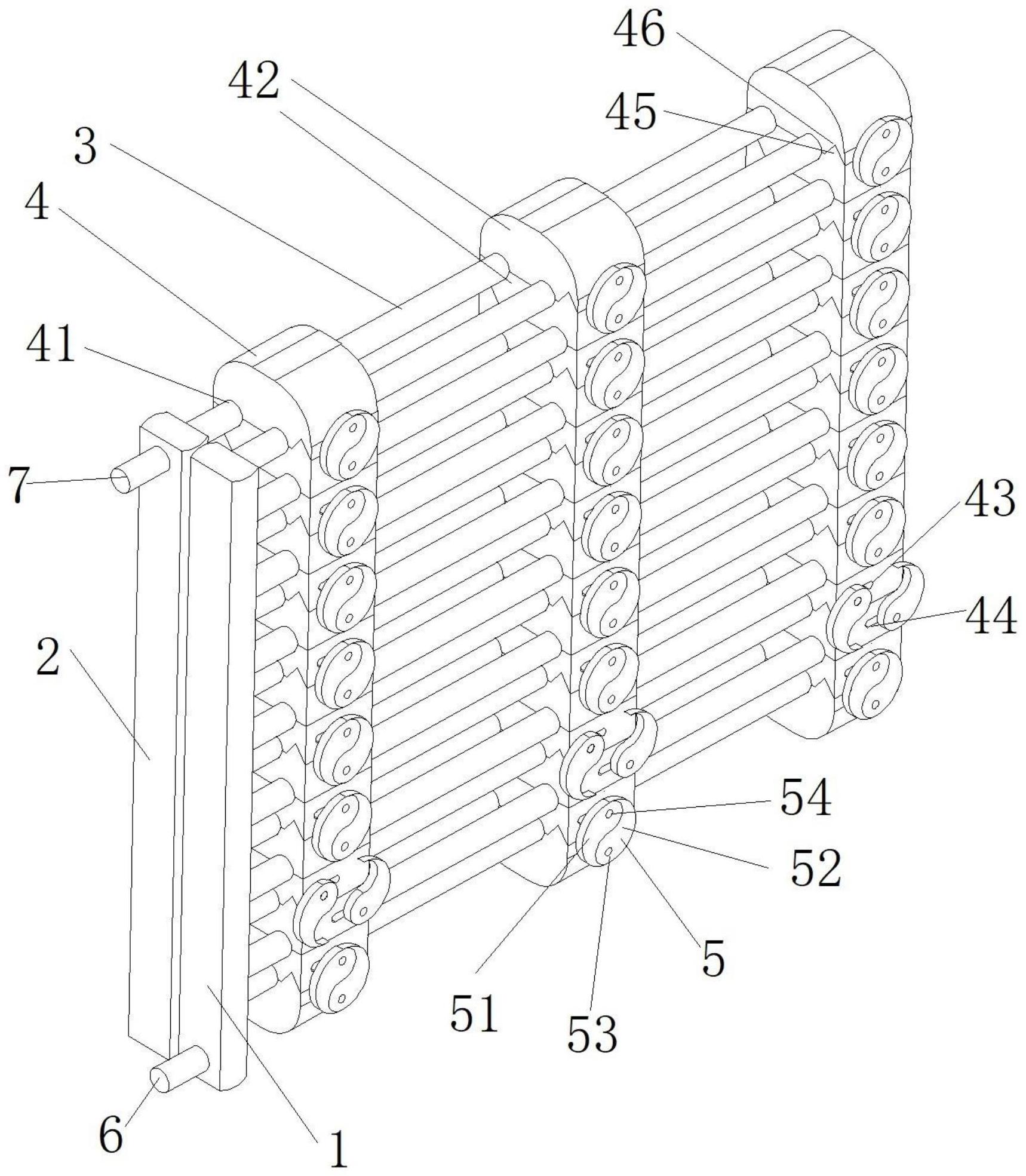 46
42
45
3
4
41
7
43
44
2
54
52
5
51
53
6
1