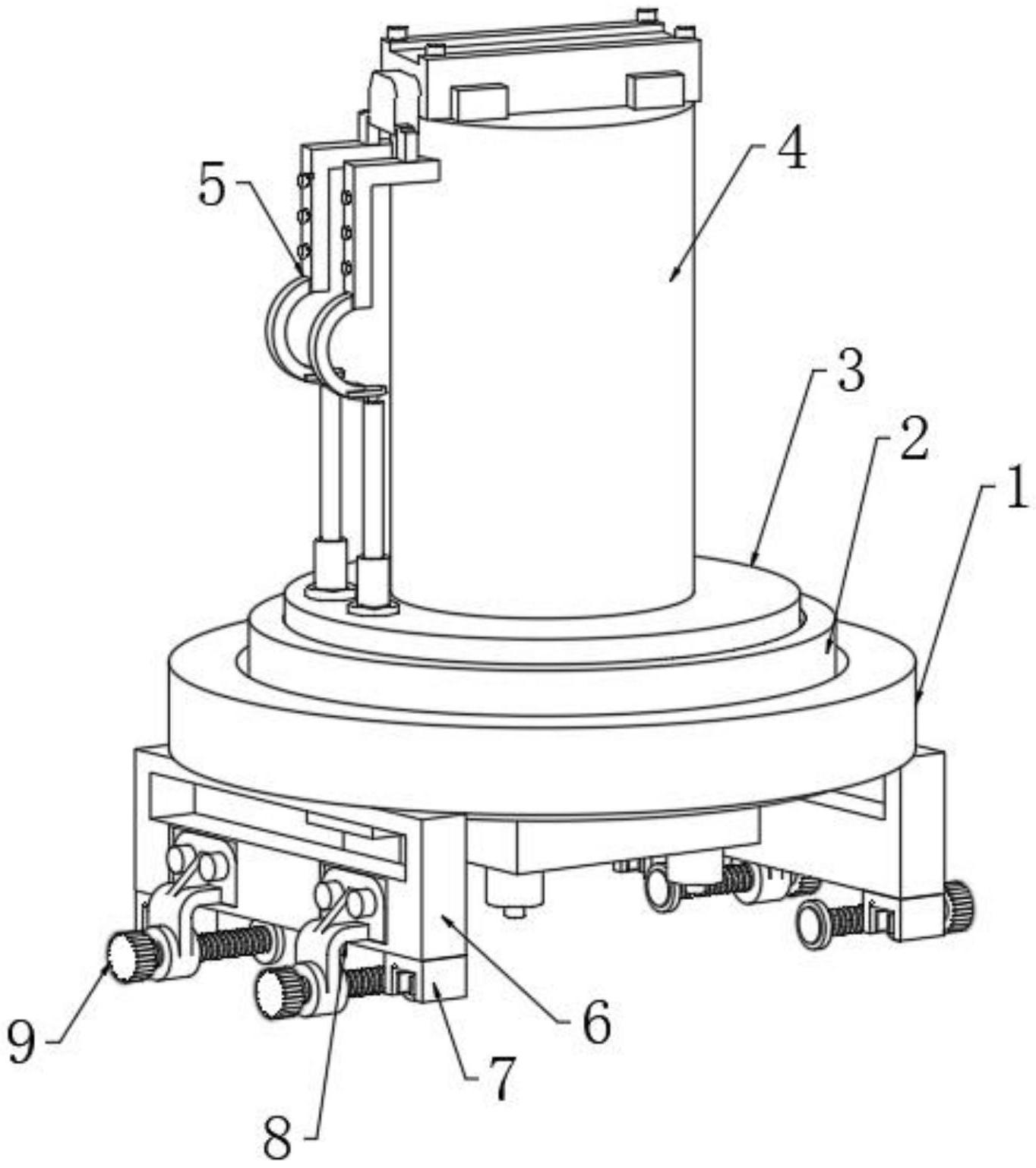 5
4
3
2
1
9
8
7
6