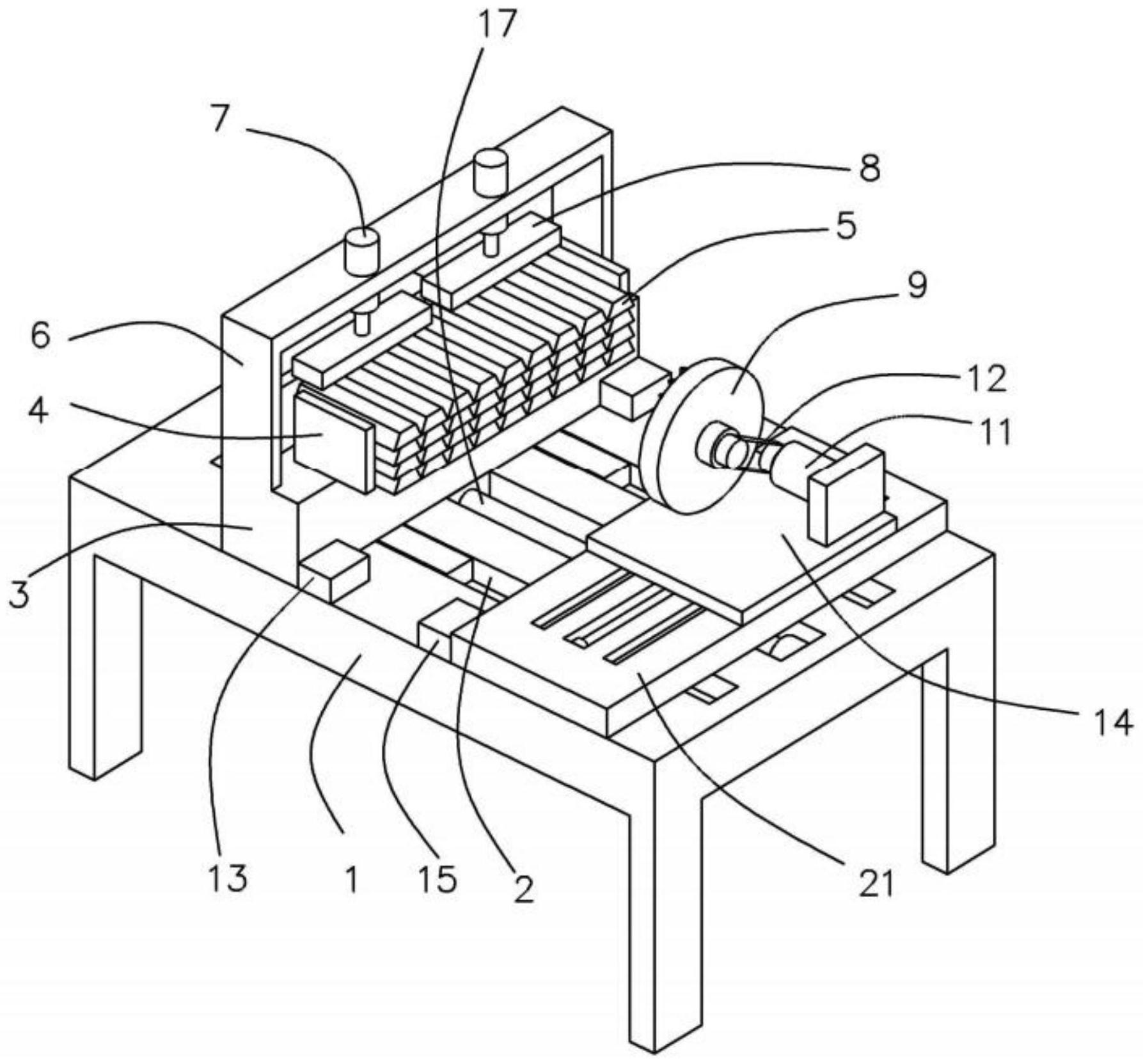 17
7
8
5
9
6
12
4
11
3
14
13
1
15
2
21