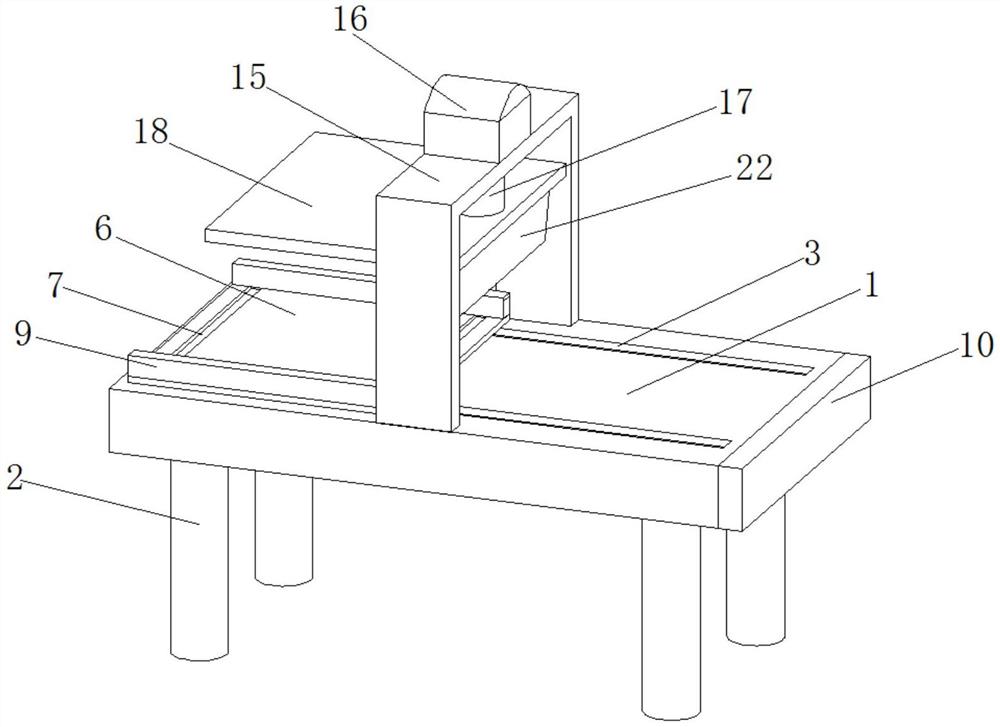 16
15
17
18
22
6
3
7
1
9
10
2