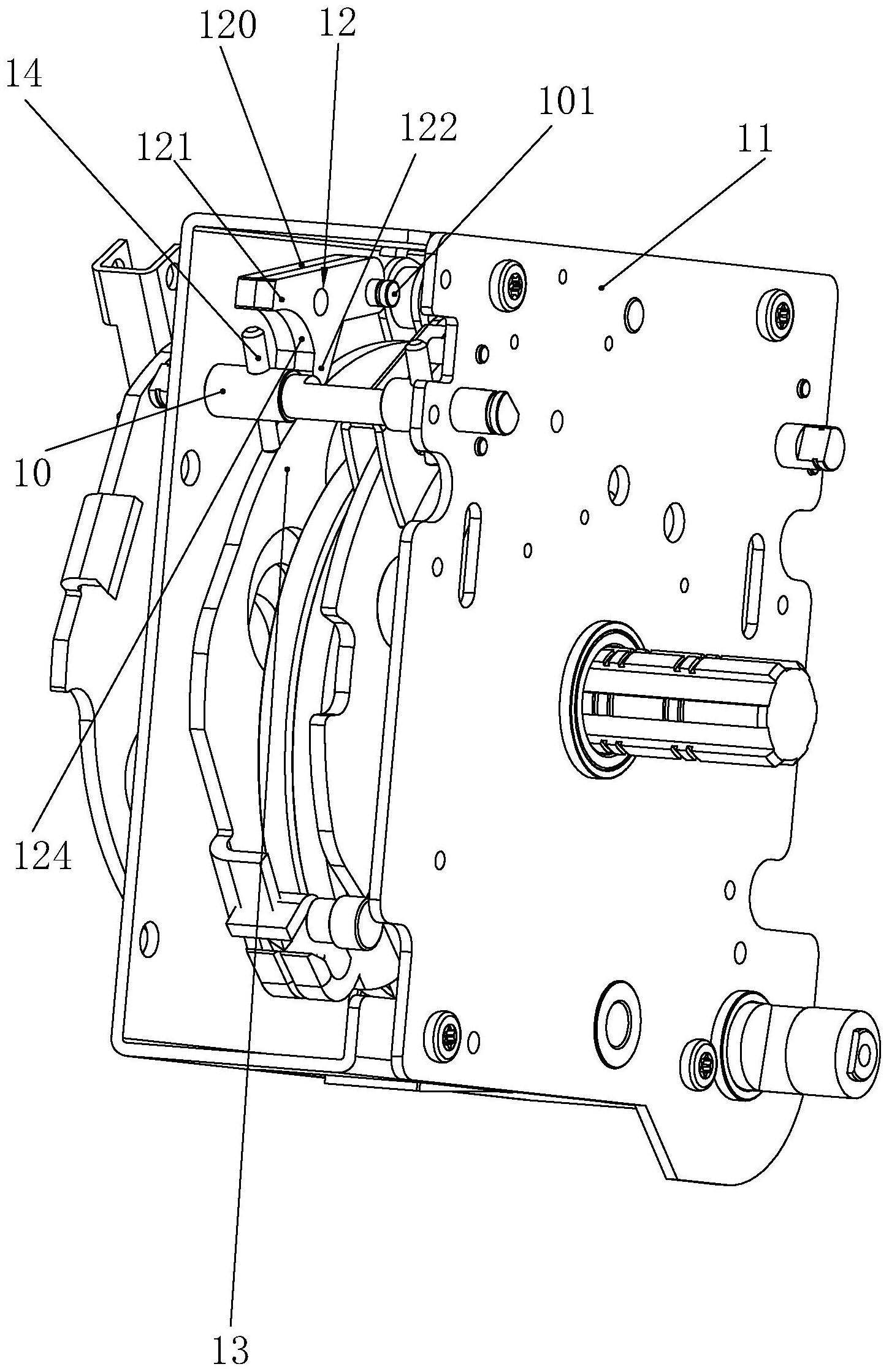 120
12
14
101
122
121
11
10
124
13