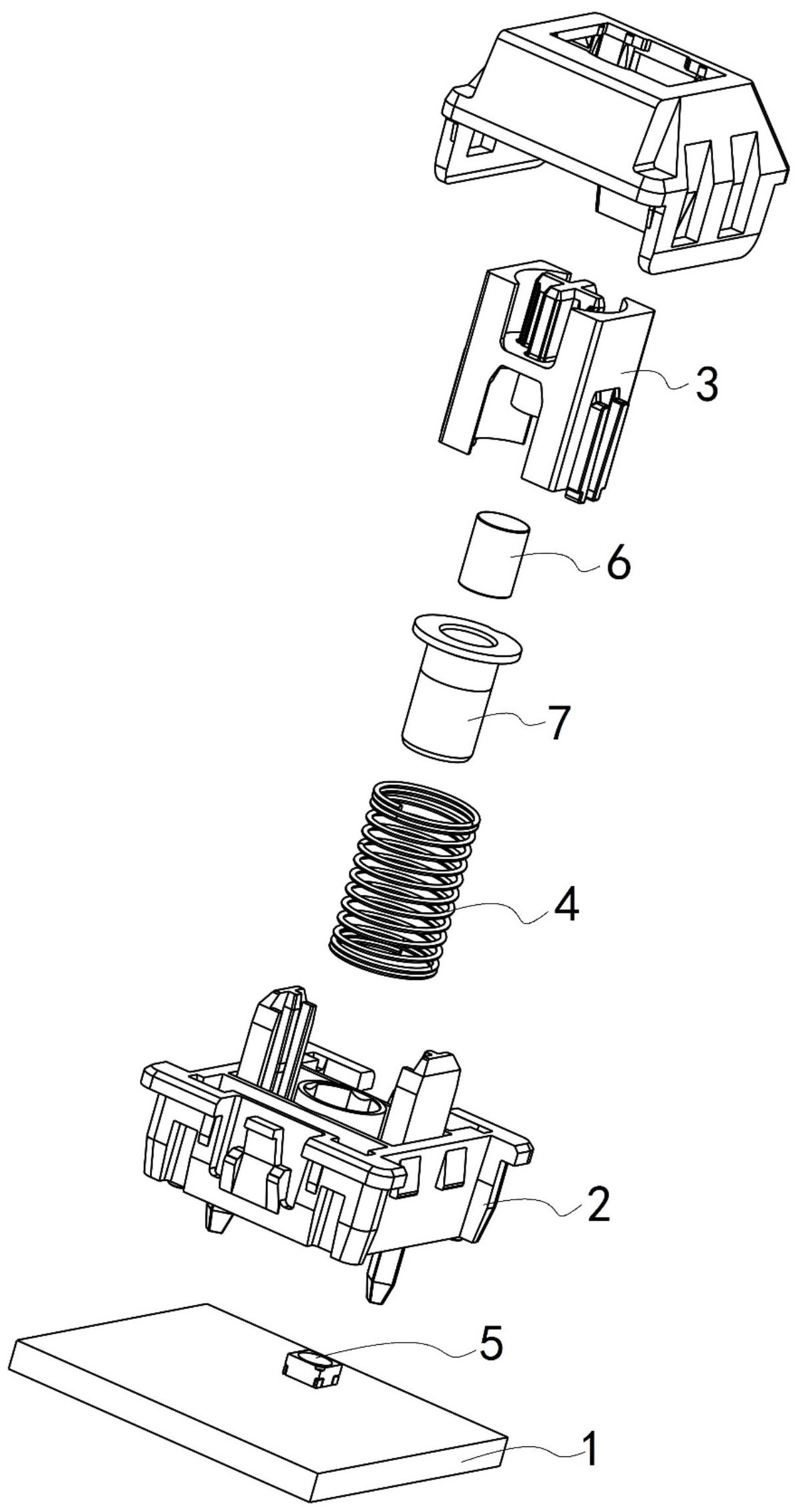 3
6
7
4
2
5
1