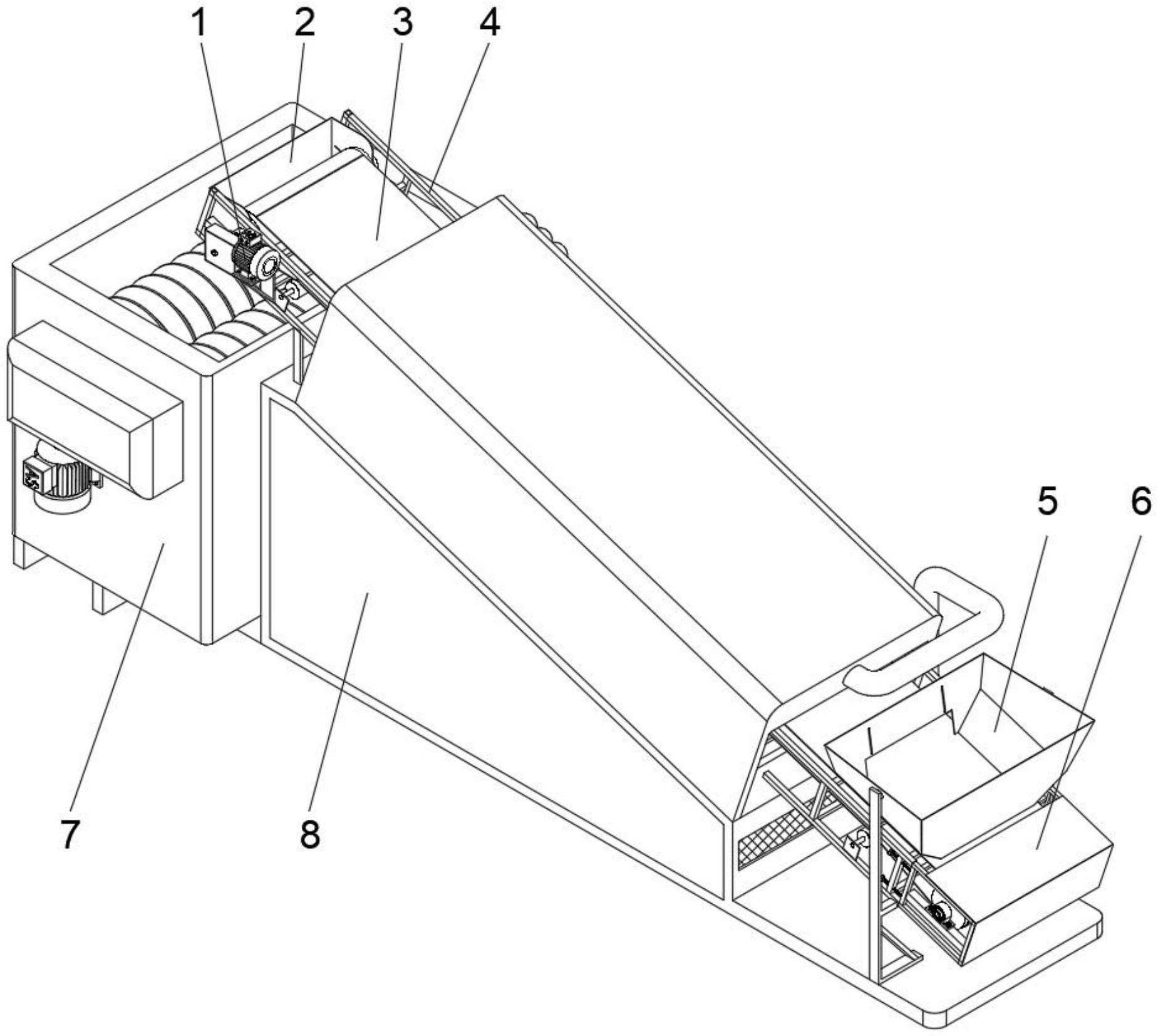 1 2 3 4

5 6

7 8