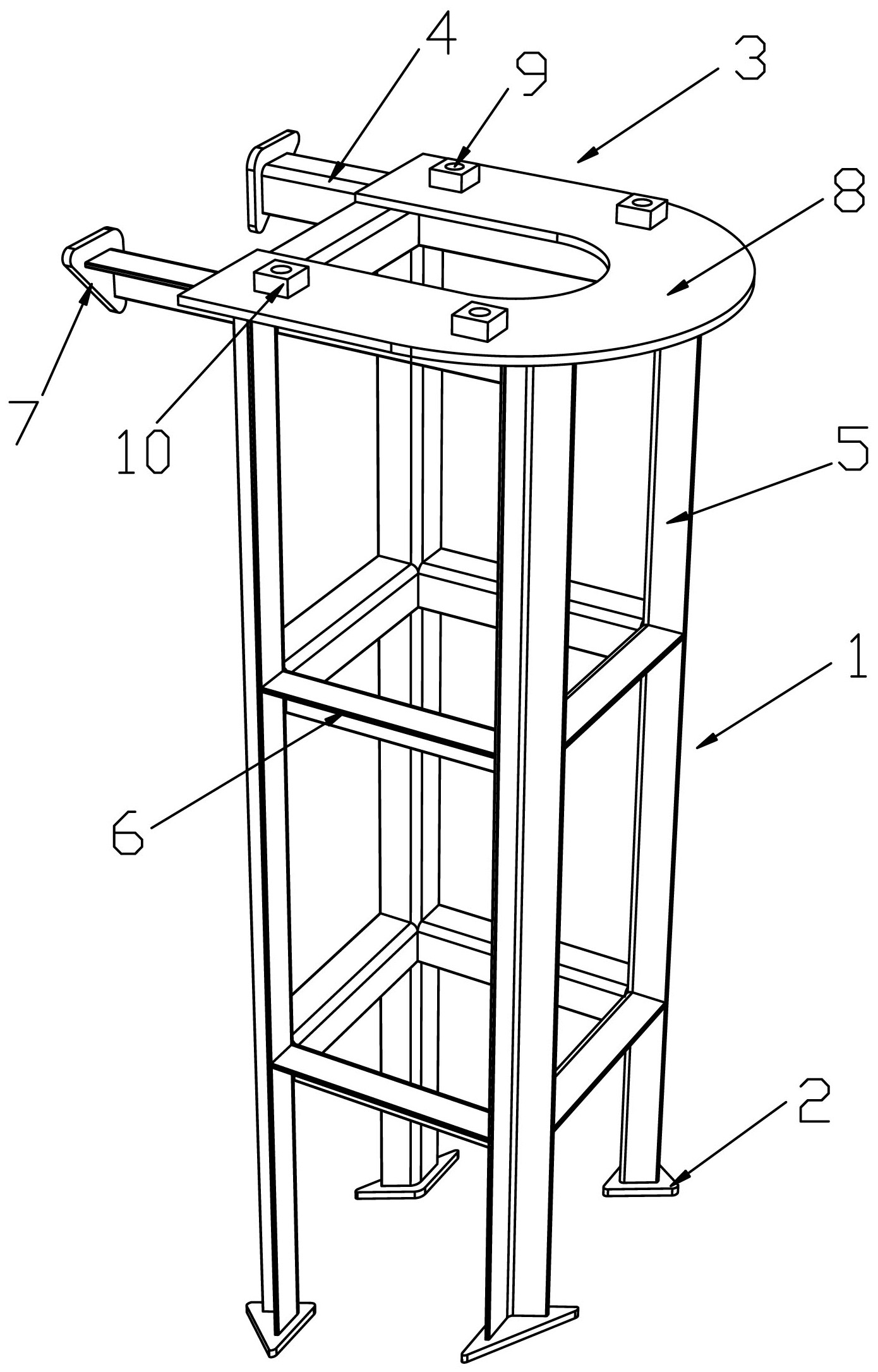 4
9
3
8
7
10
5
1
6
2