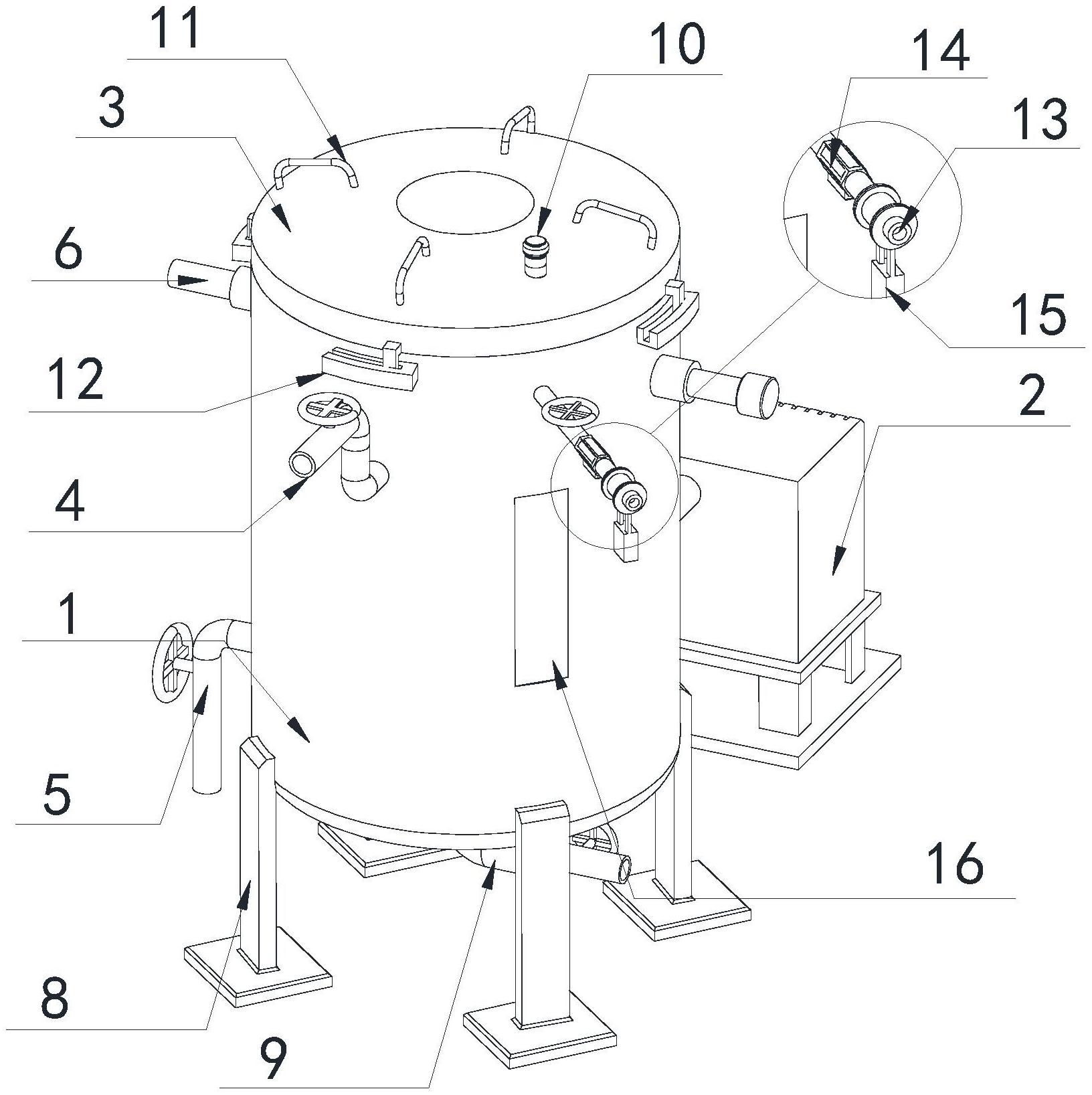 11
10
14
3
13
6
15
12
2
4
1
5
16
8
9