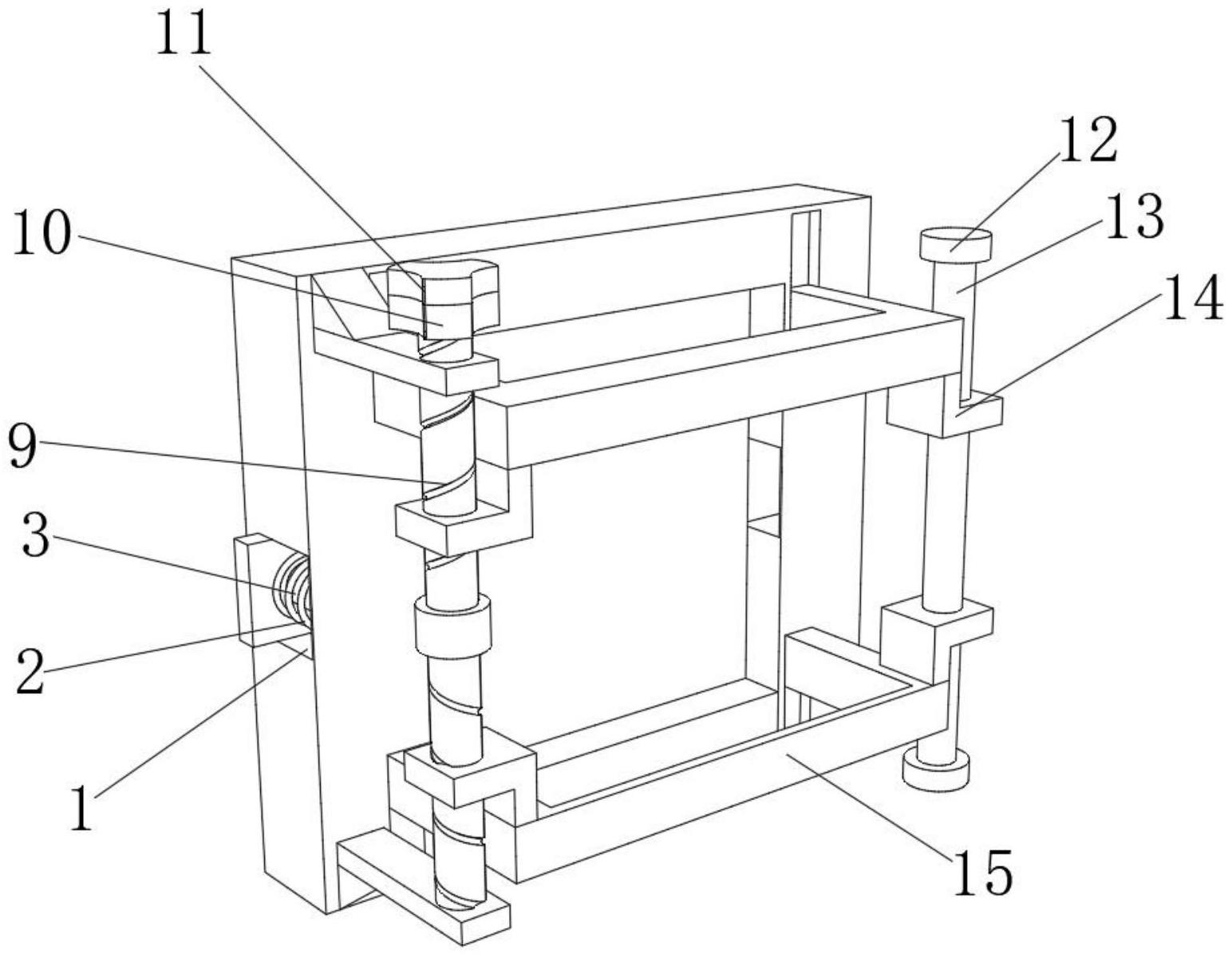 11
12
13
10
14
9
3
2
1
15