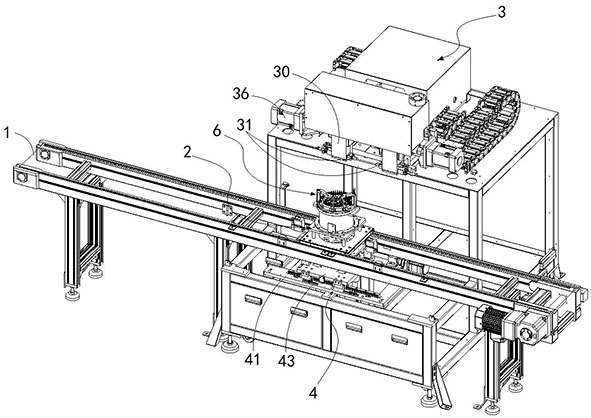 3
30
36
31
6
1
2
41
43
4