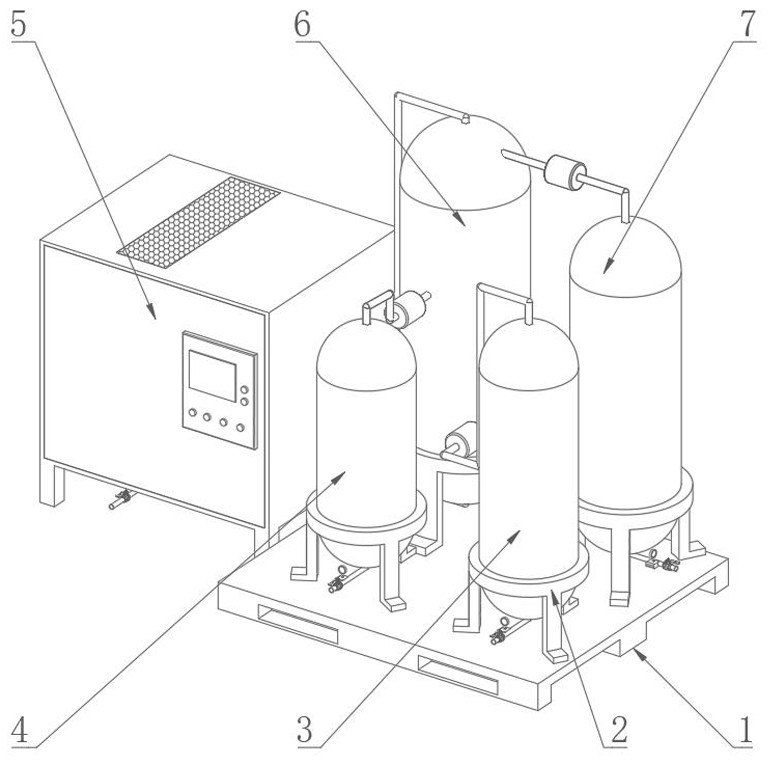 5
6
7
4
3
2
1