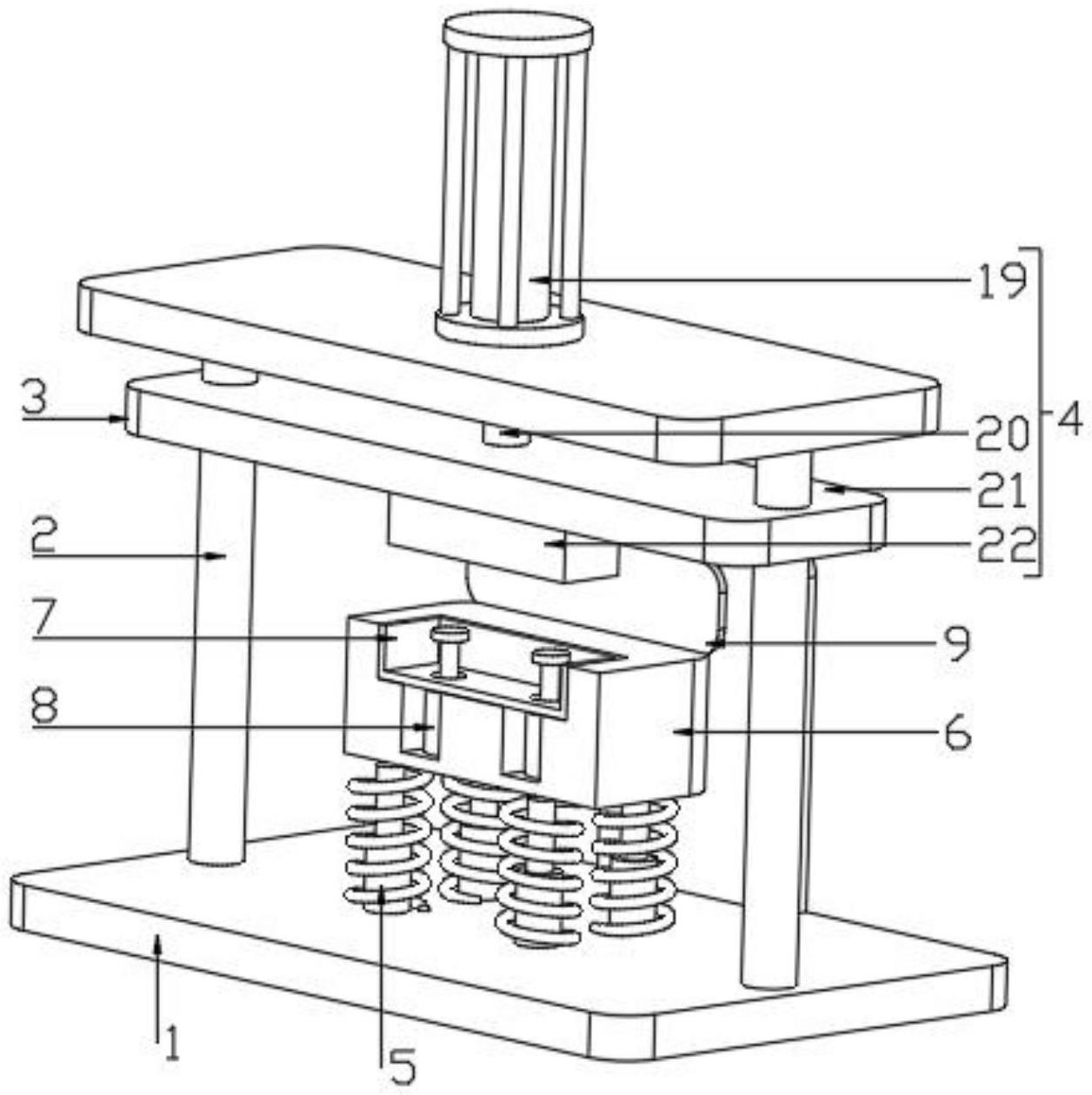 19
3
20
4
21
2
22
7
9
8
6
1
5