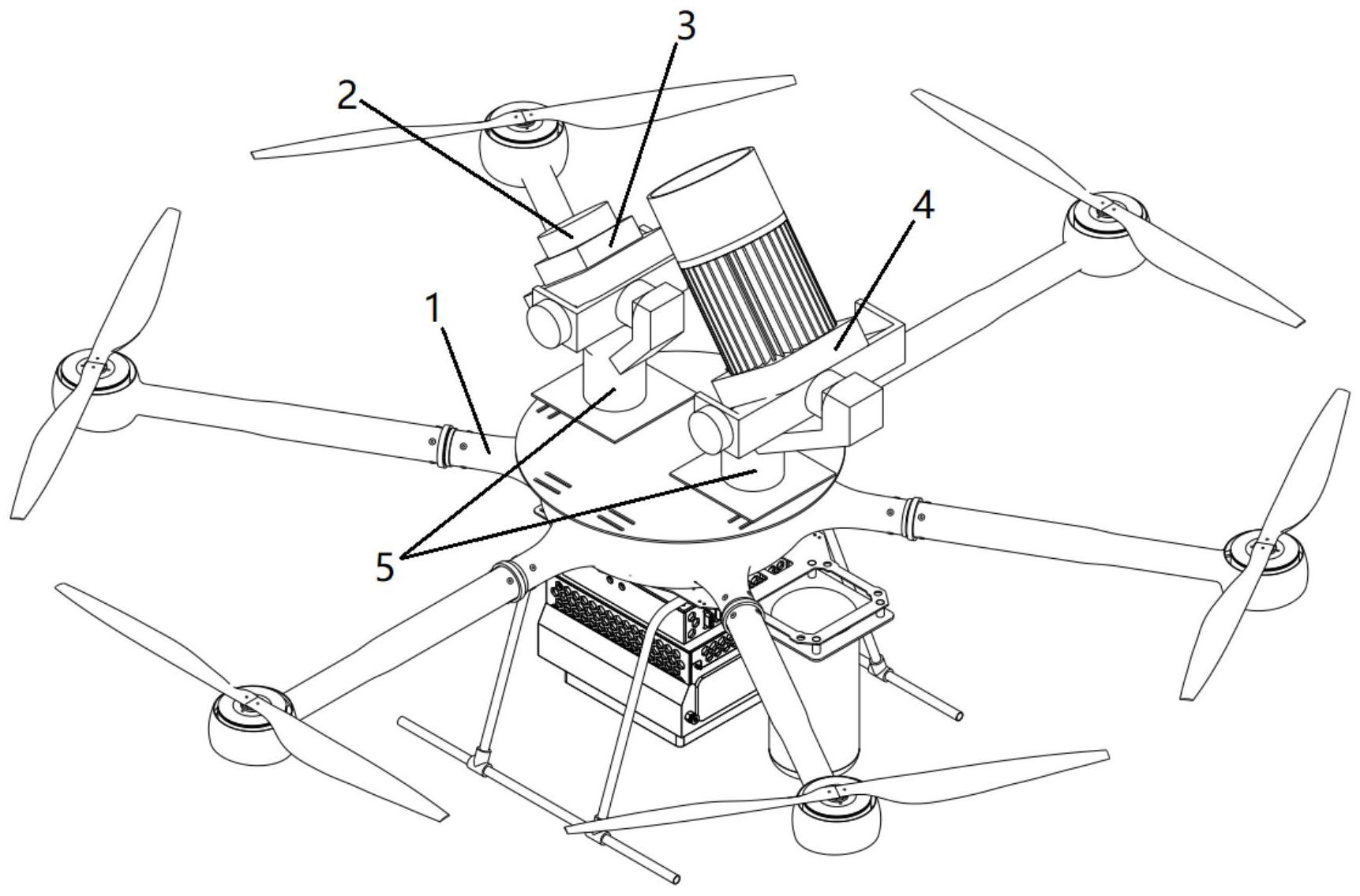 3
2
4
1
5