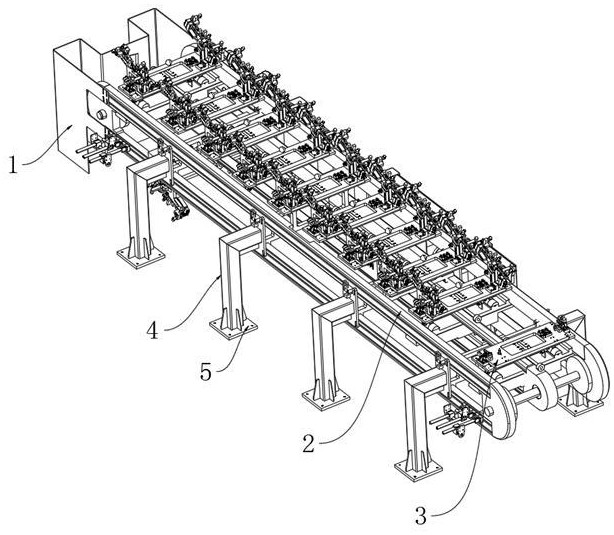 1
4
5
2
3