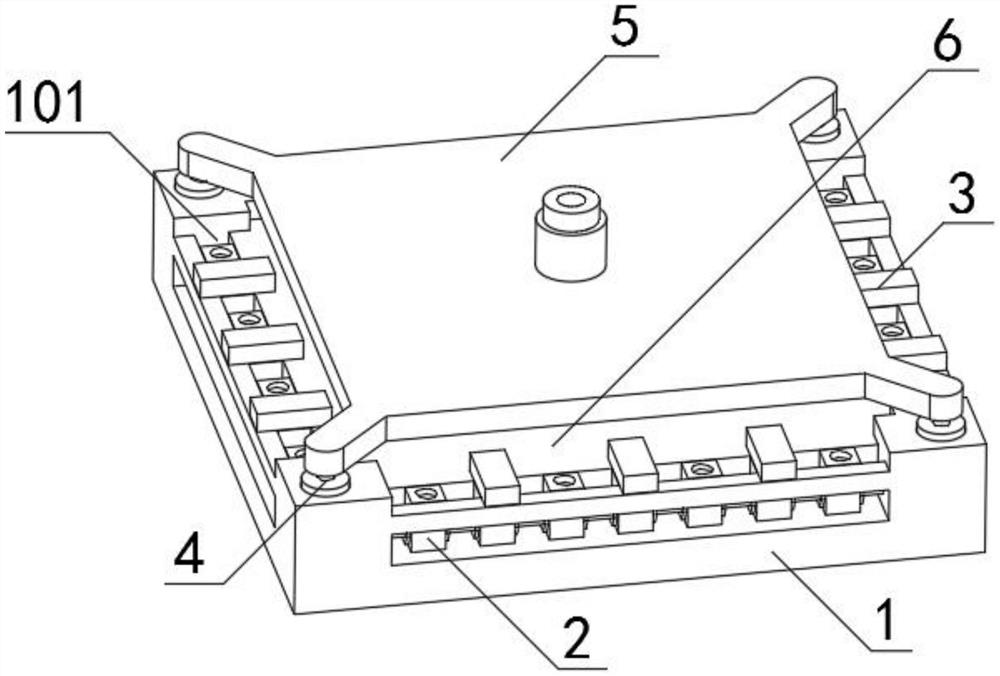 5
6
101
3
4
2
1