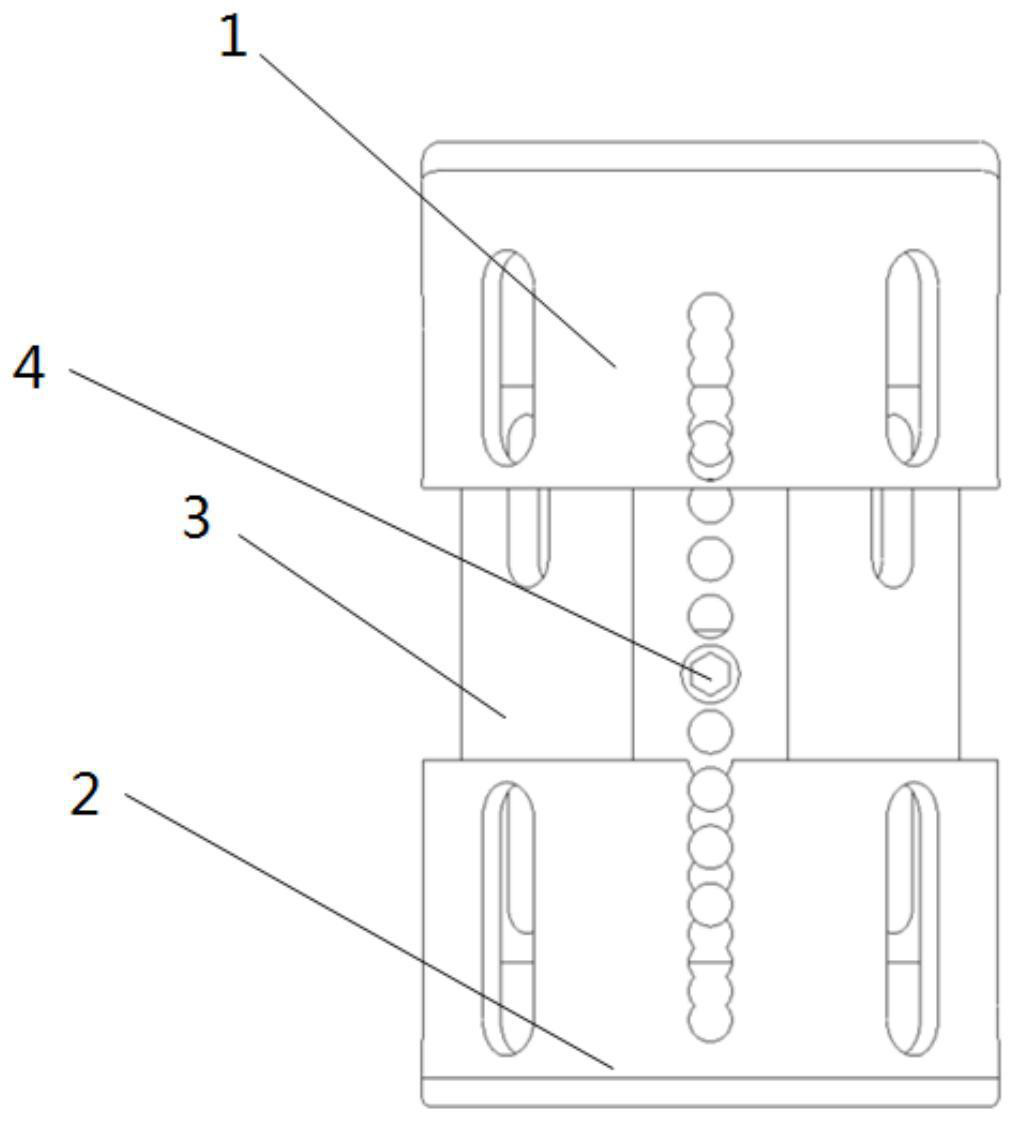 1
4
3
2