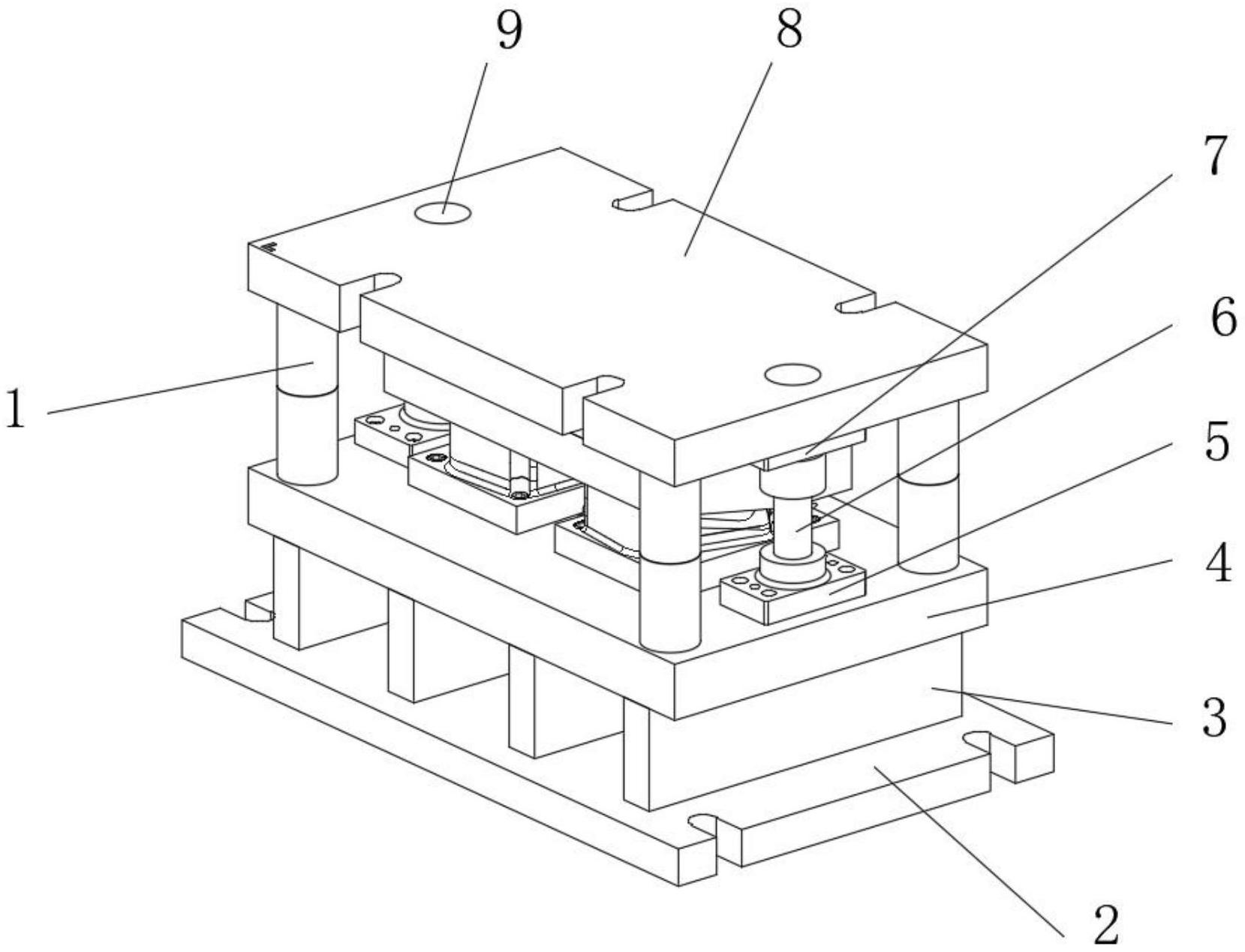 9
8
7
6
1
5
4
3
2