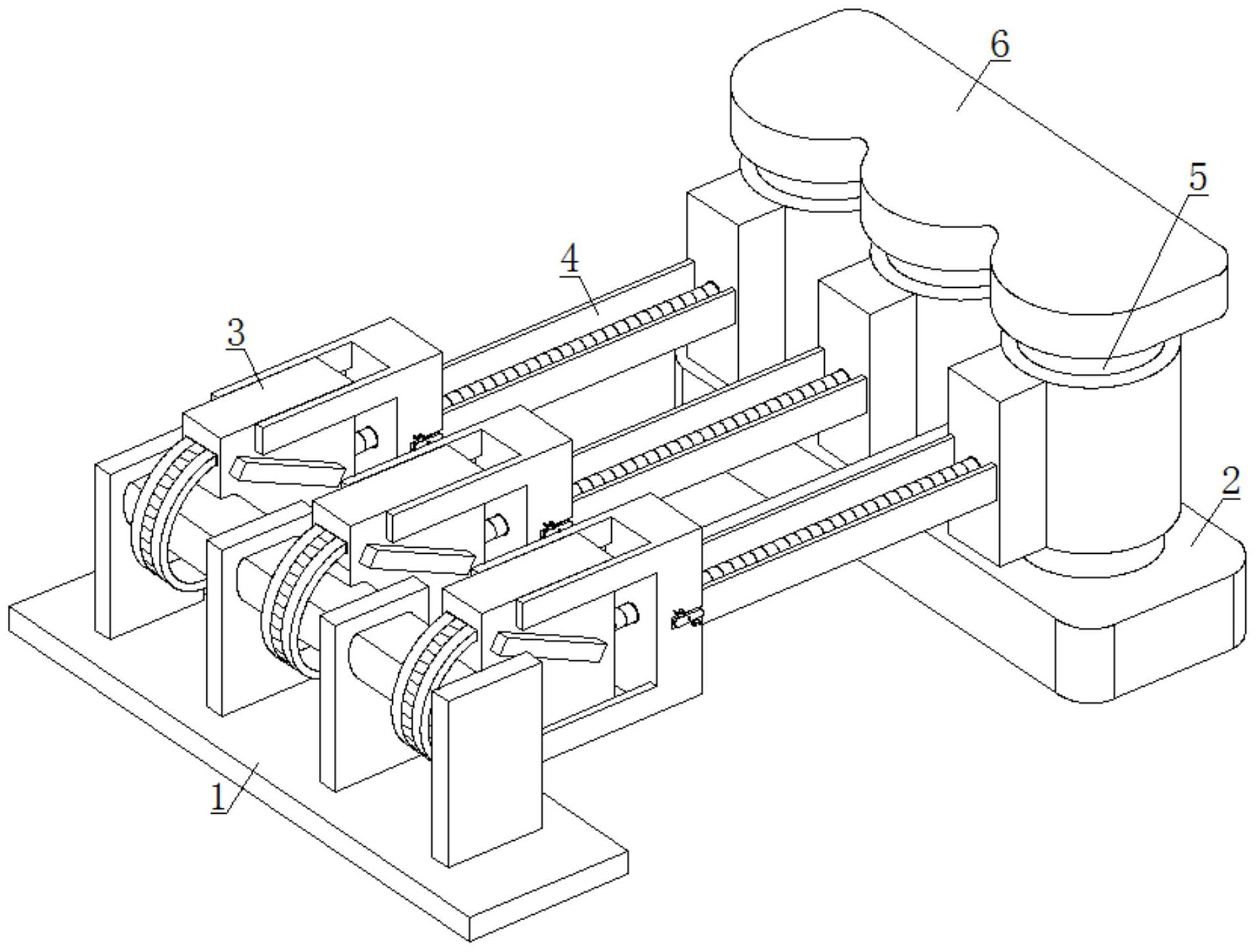 6
5
4
3
2
1