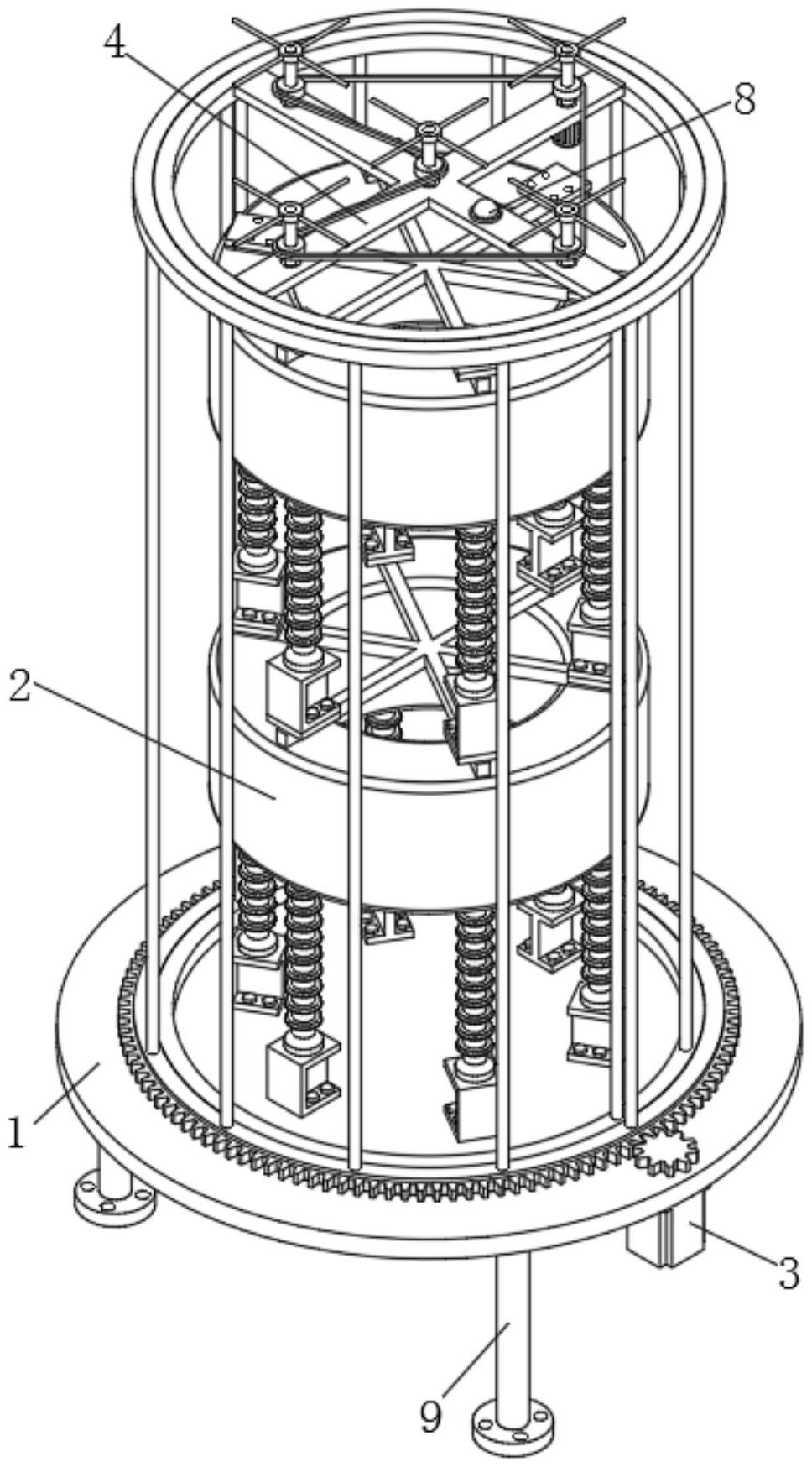 4
8
2
1
3
9