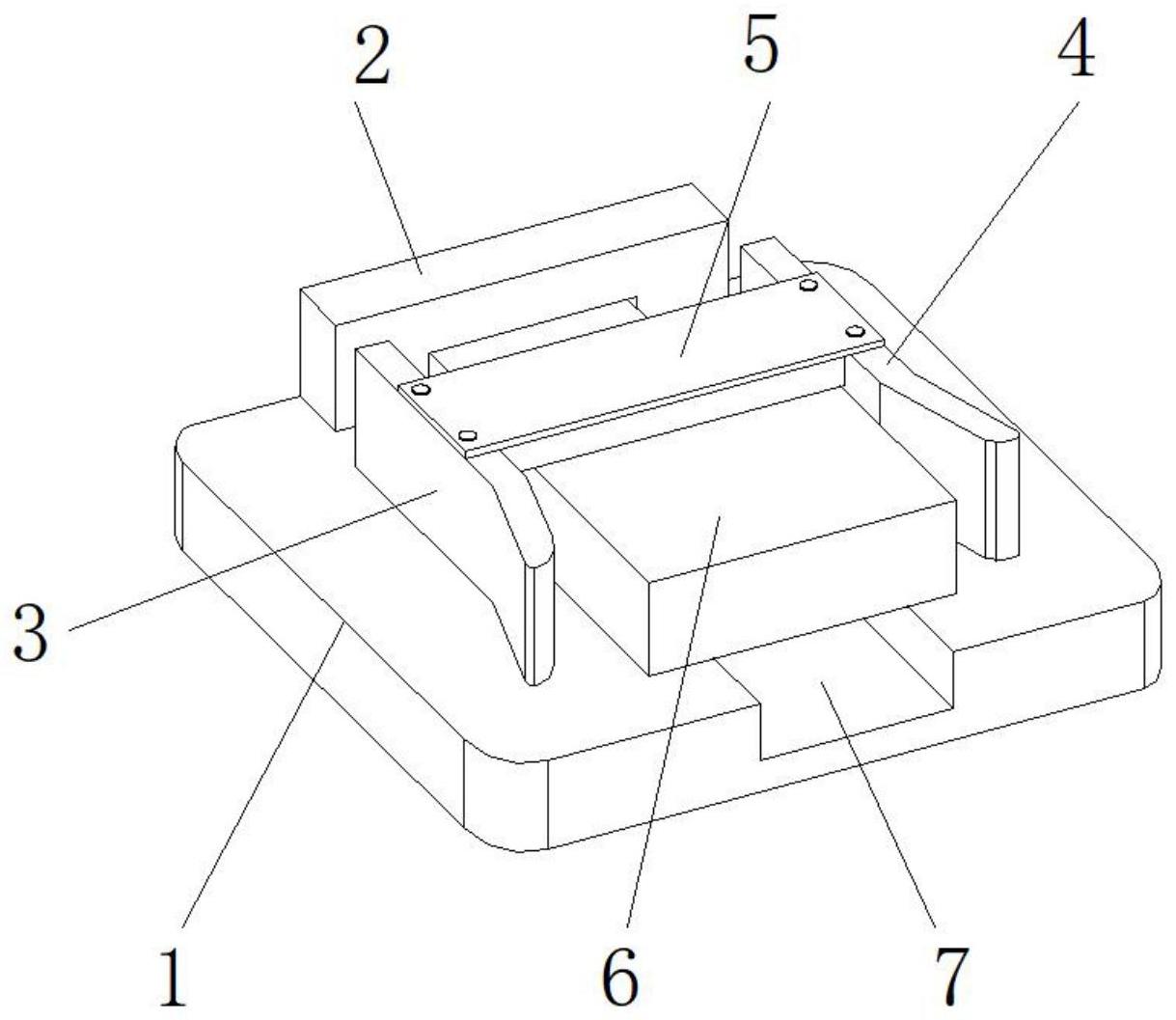 2
5
4
3
1
6
7