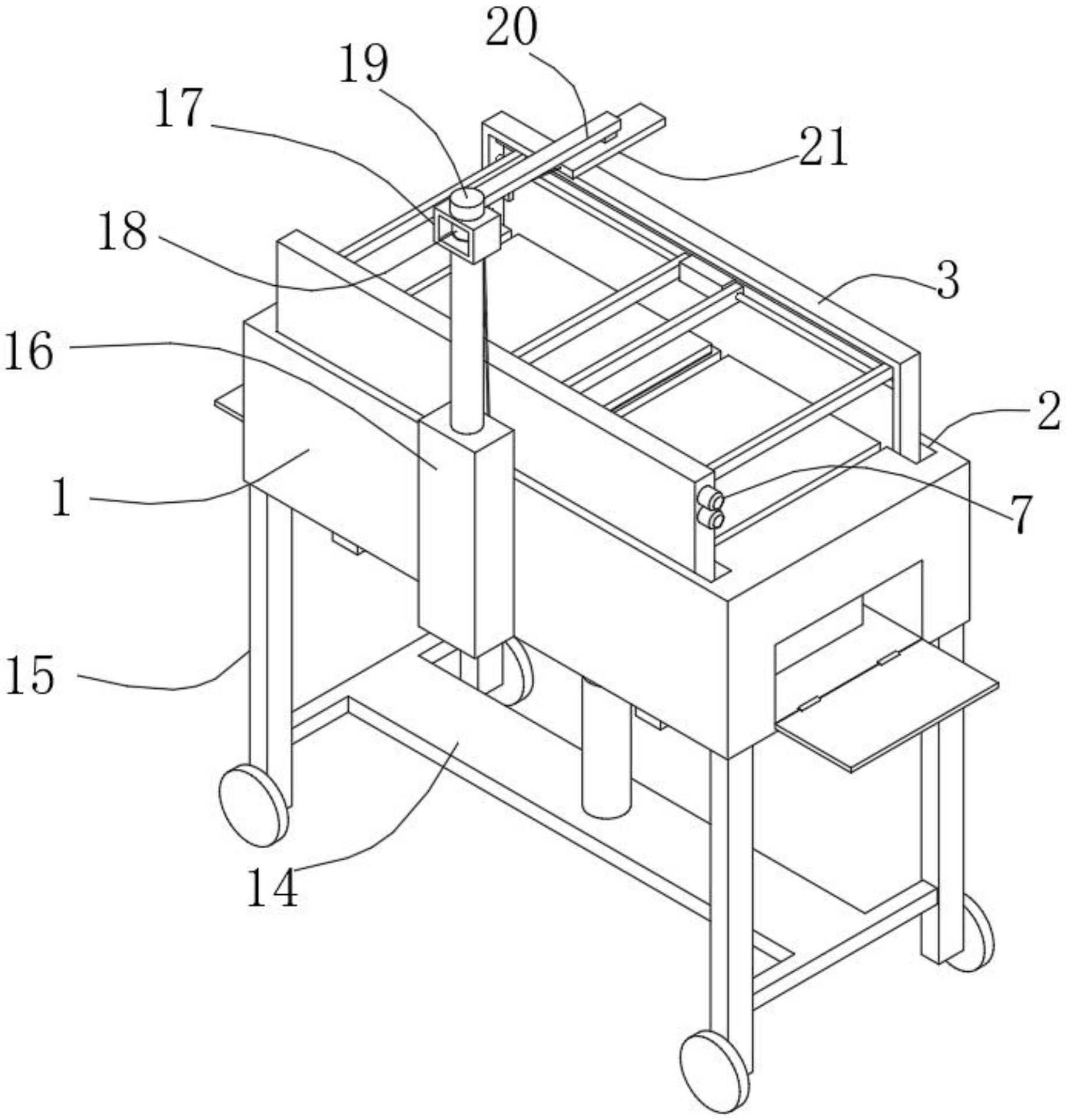 20
19
17
21
18
3
16
2
1
7
15
14