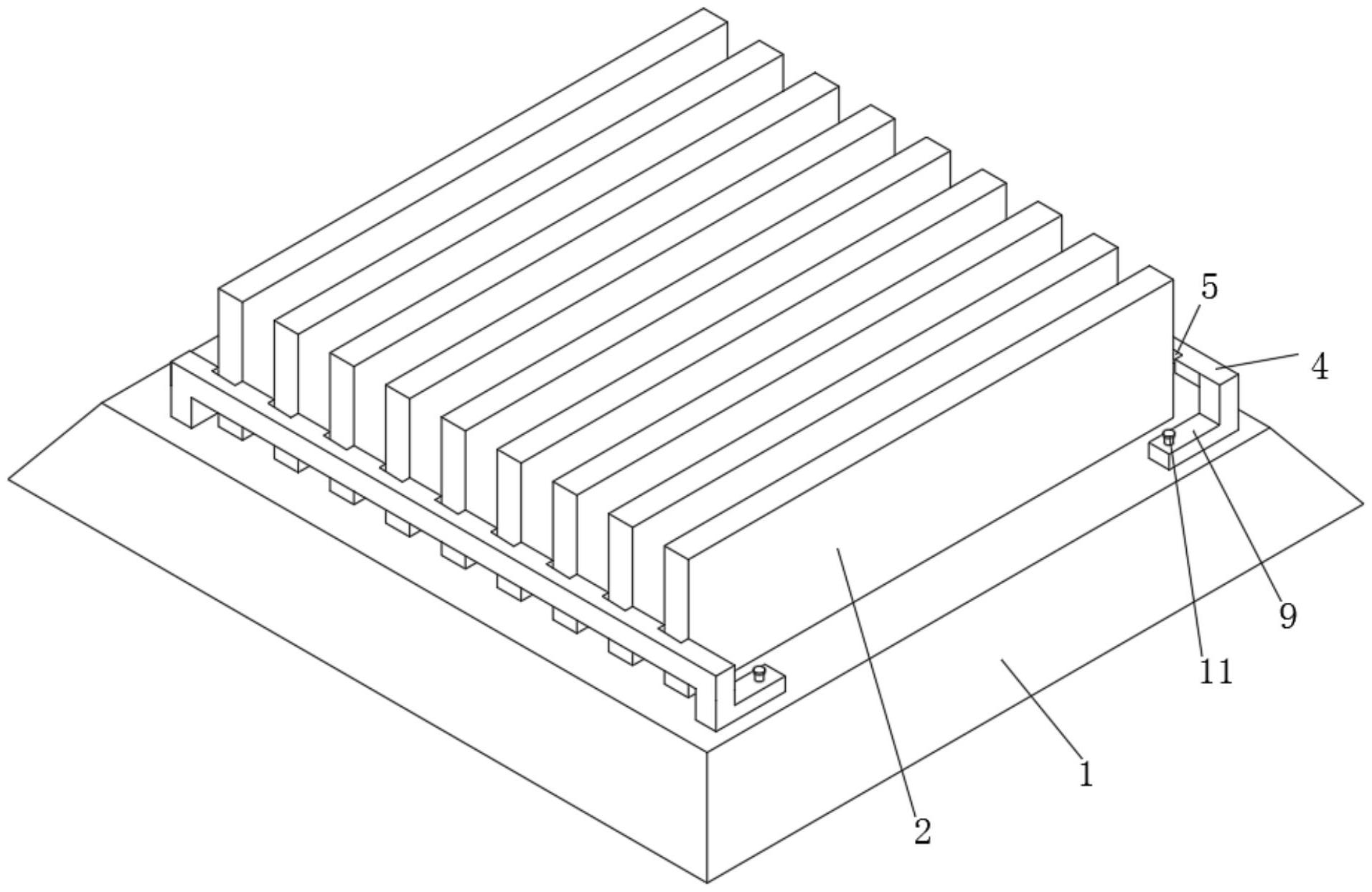 5
4
9
11
1
2