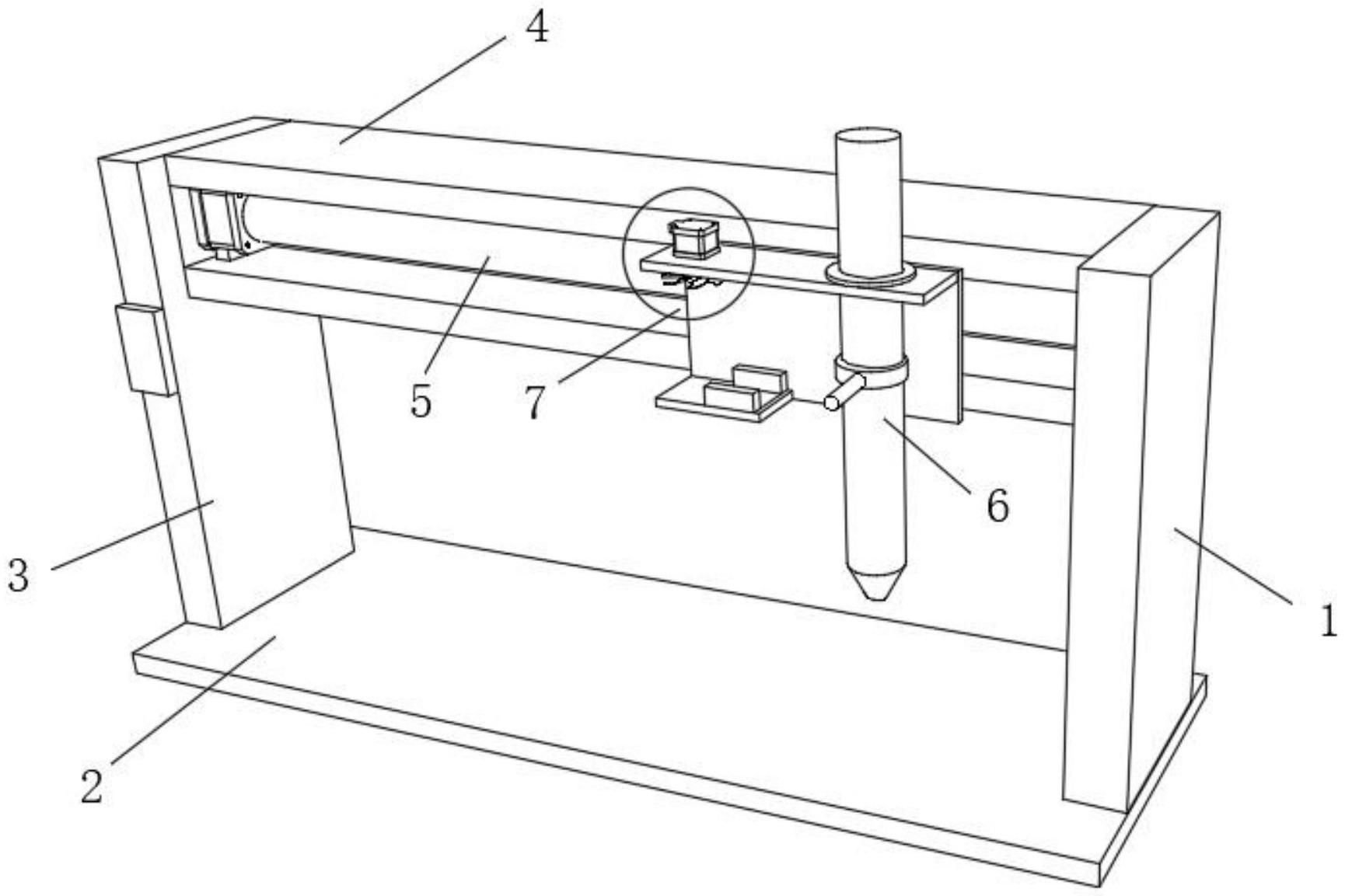 4
5
7
6
3
1
2