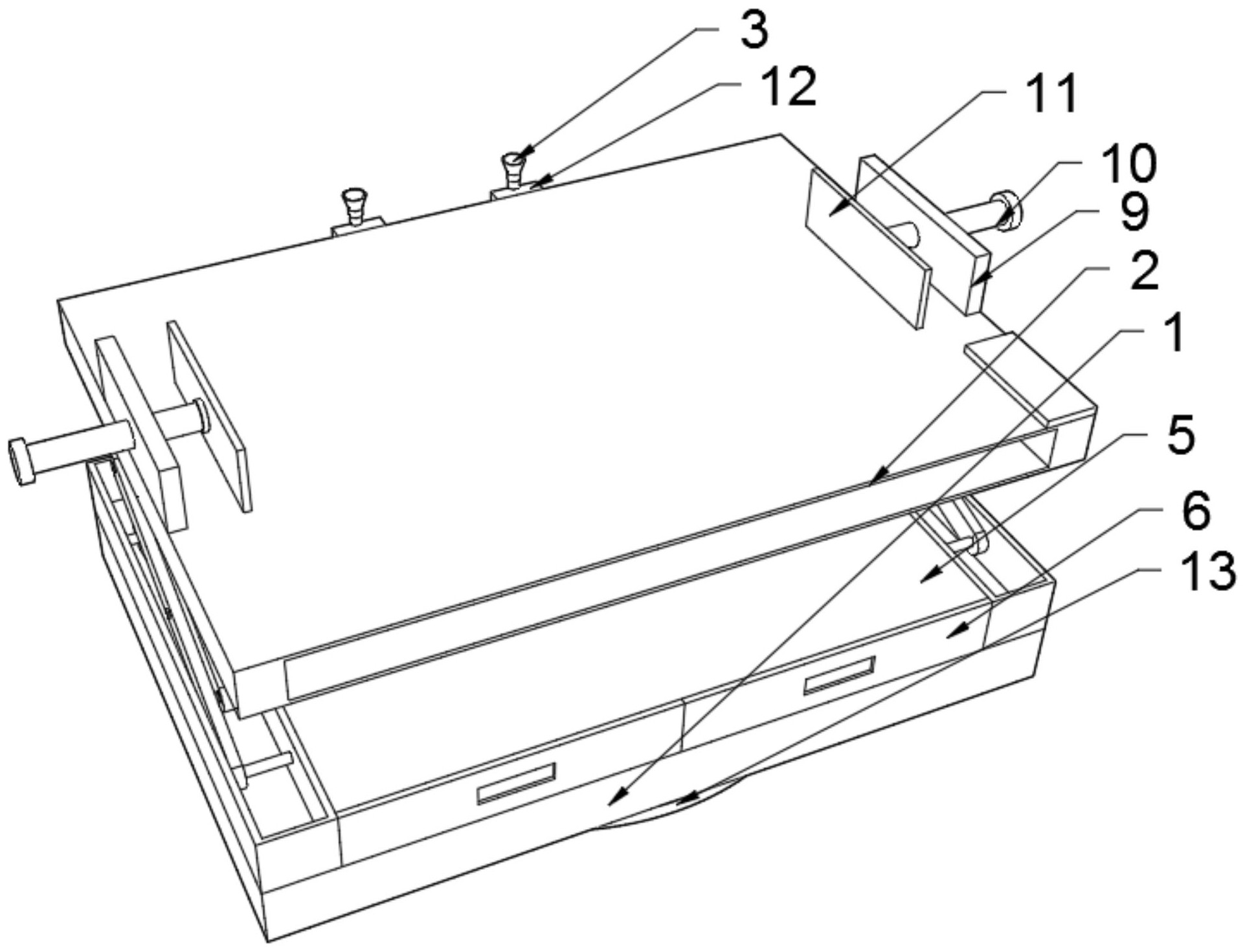 3
12
11
10
9
2
1
5
6
13