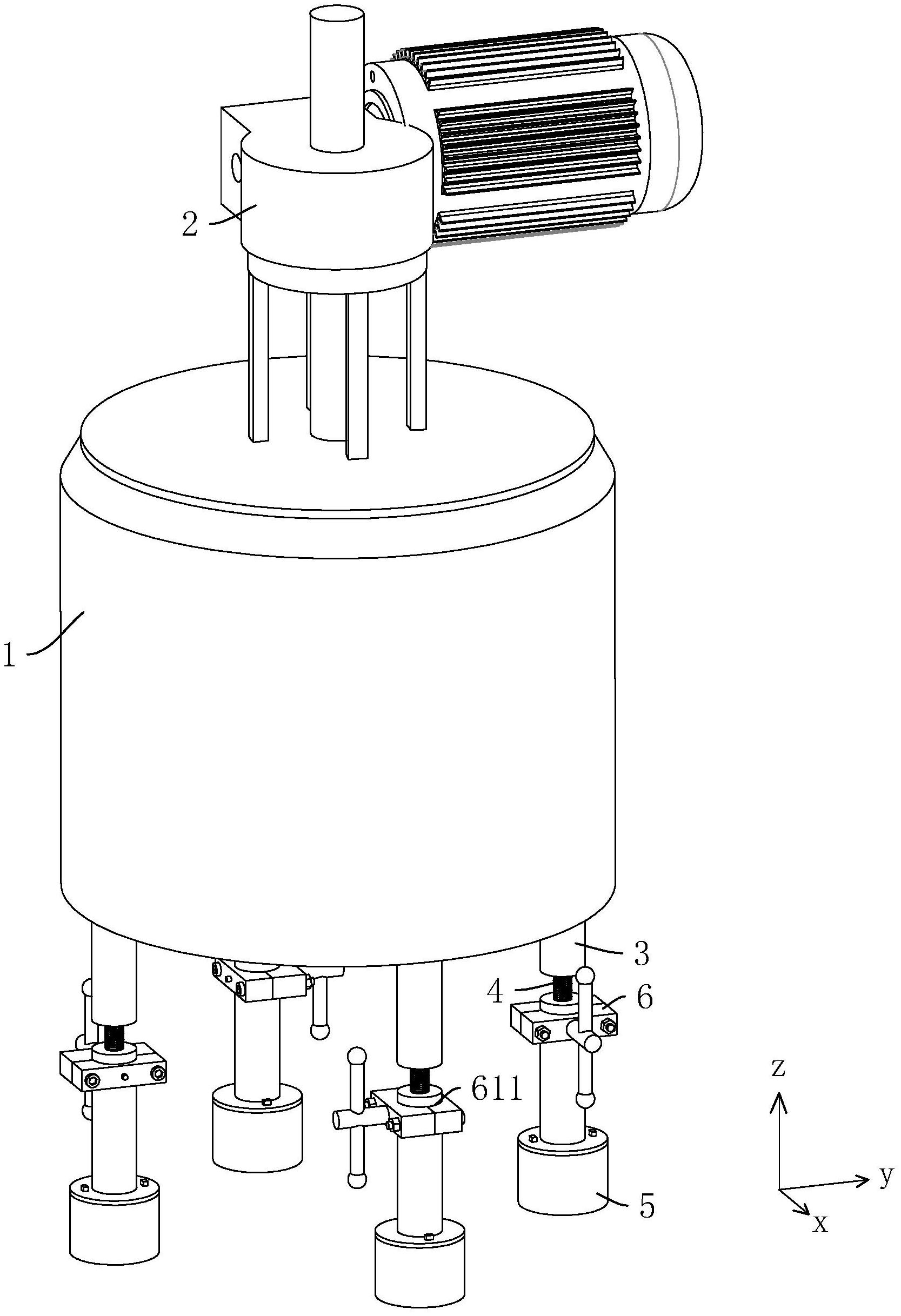 2
1
3
4
6
611
z
y
x
5